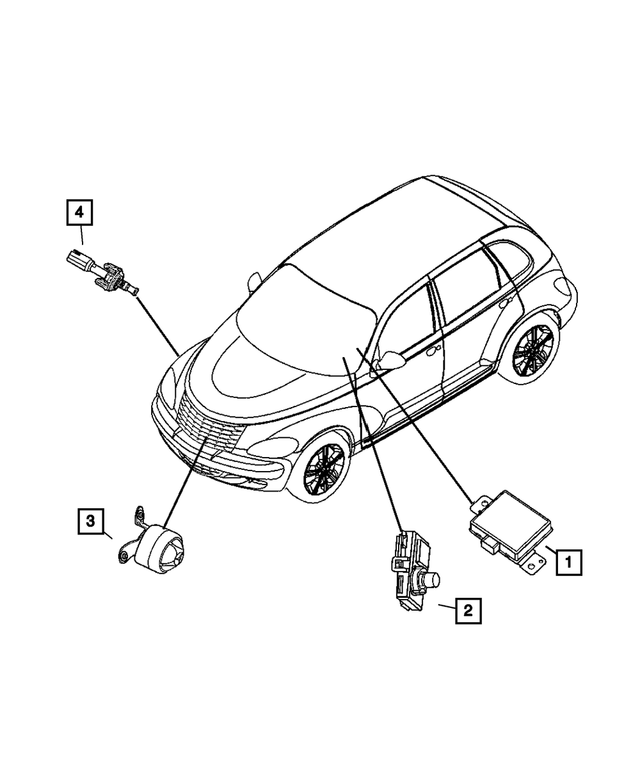 4

3

2

1