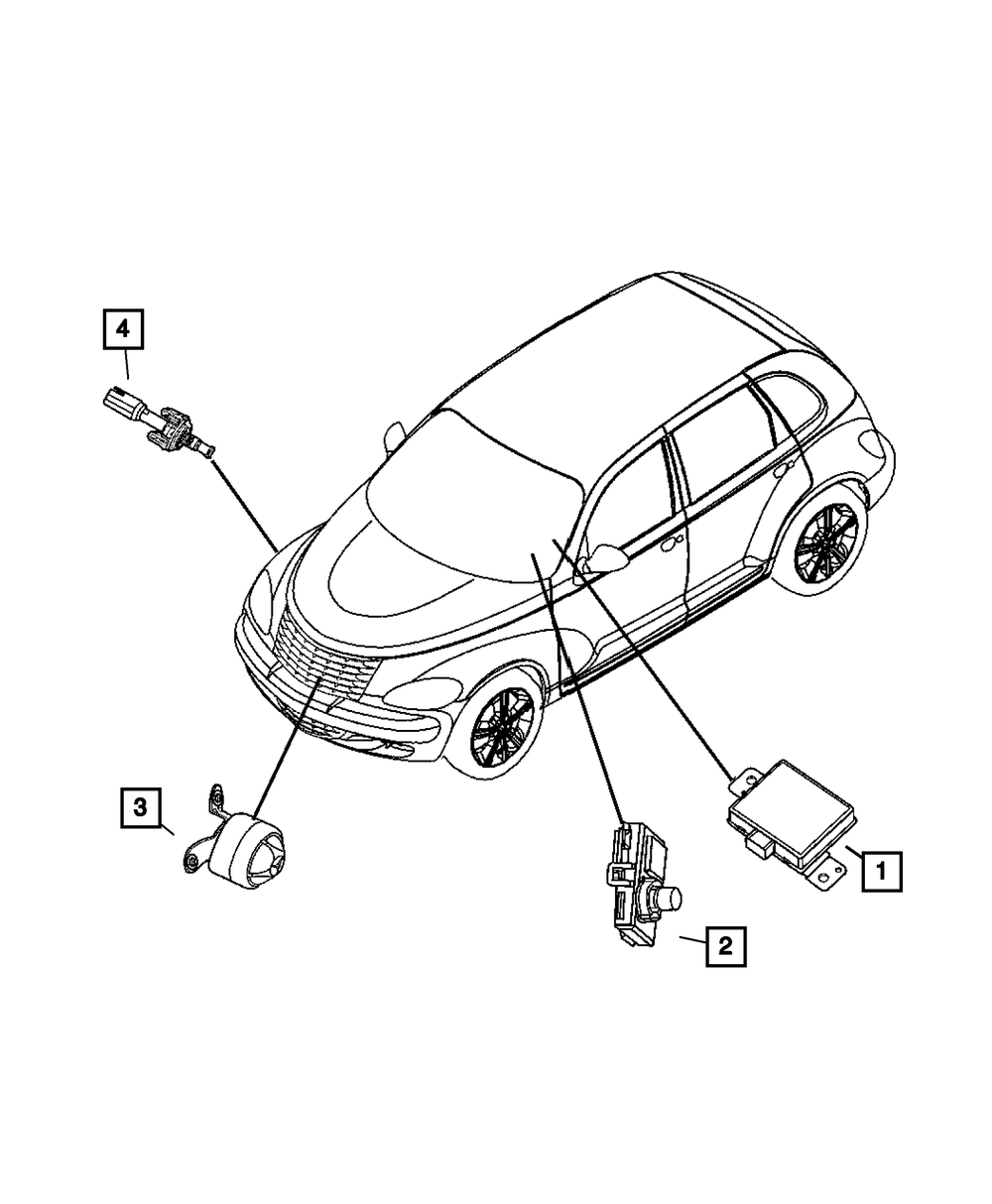 4

3

2

1