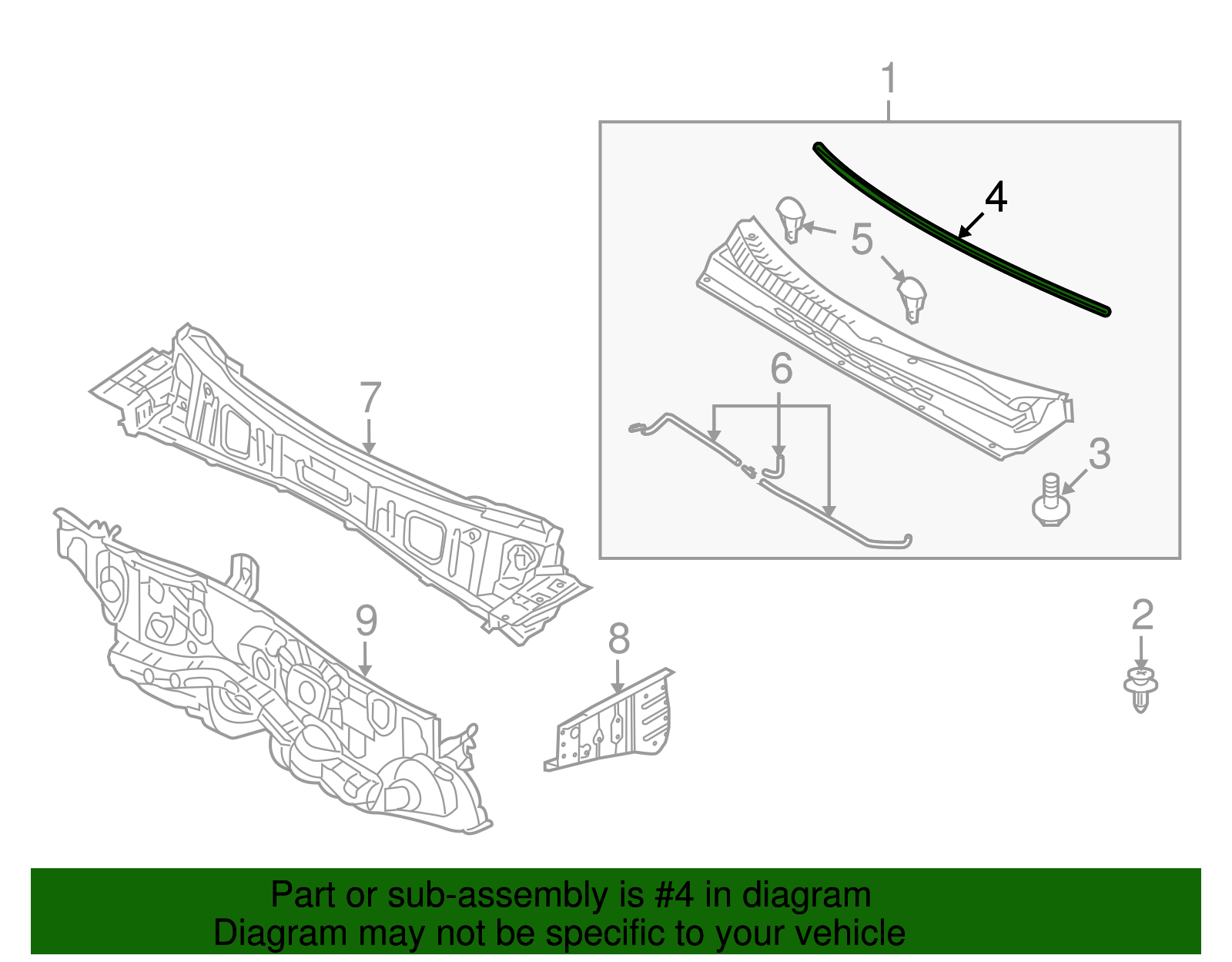 1
4
5
6
3
7
9
8
2

Part or sub-assembly is #4 in diagram
Diagram may not be specific to your vehicle