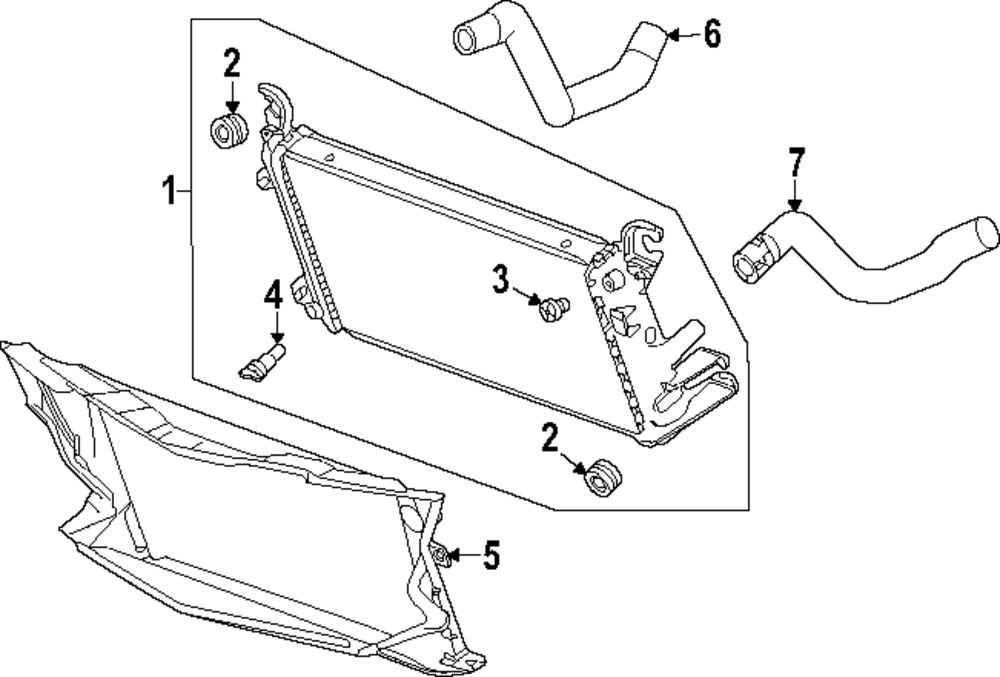 2
6
1
7
3
4
2
5