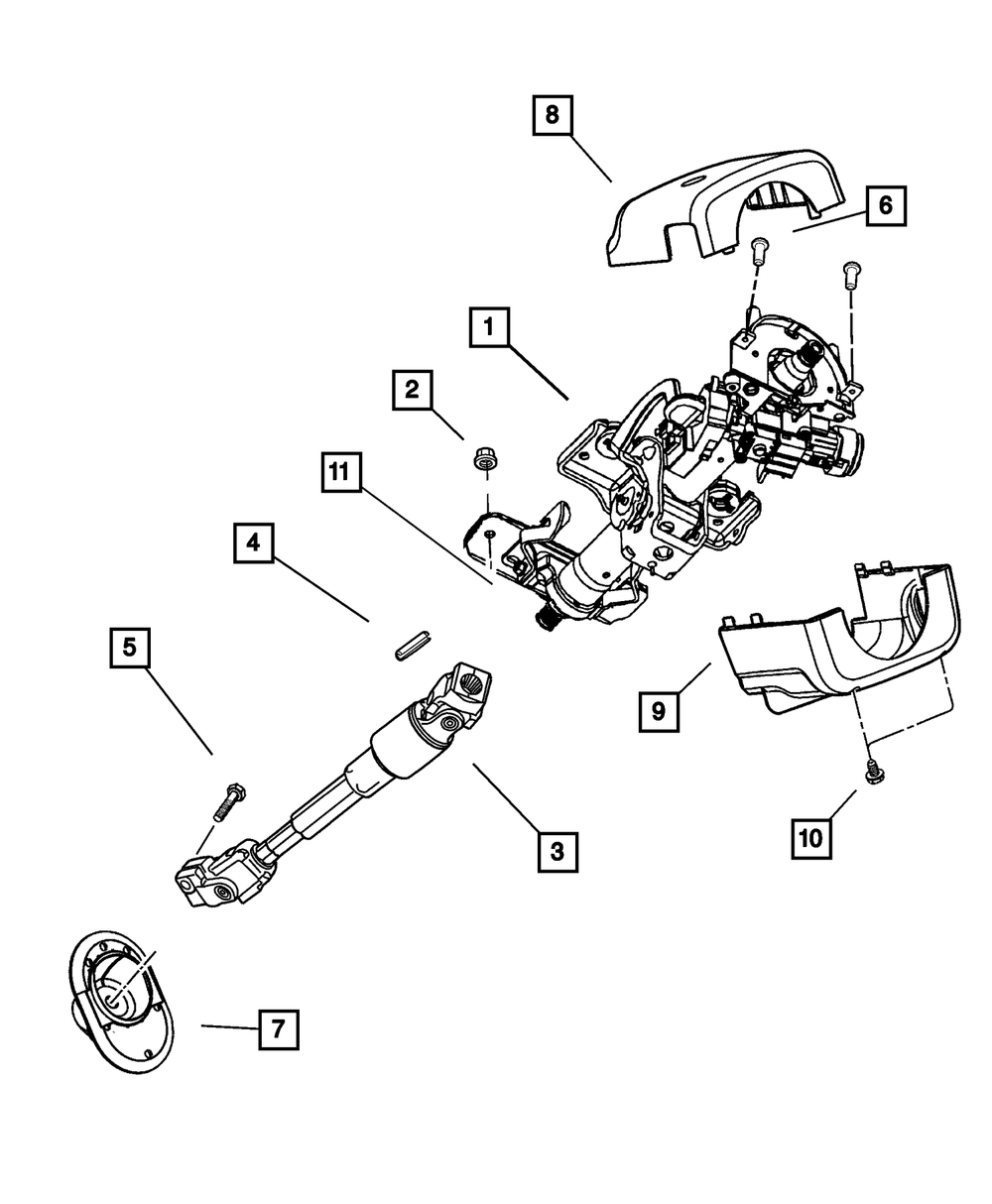 8
6
1
2
11
4
5
9
3
10
7