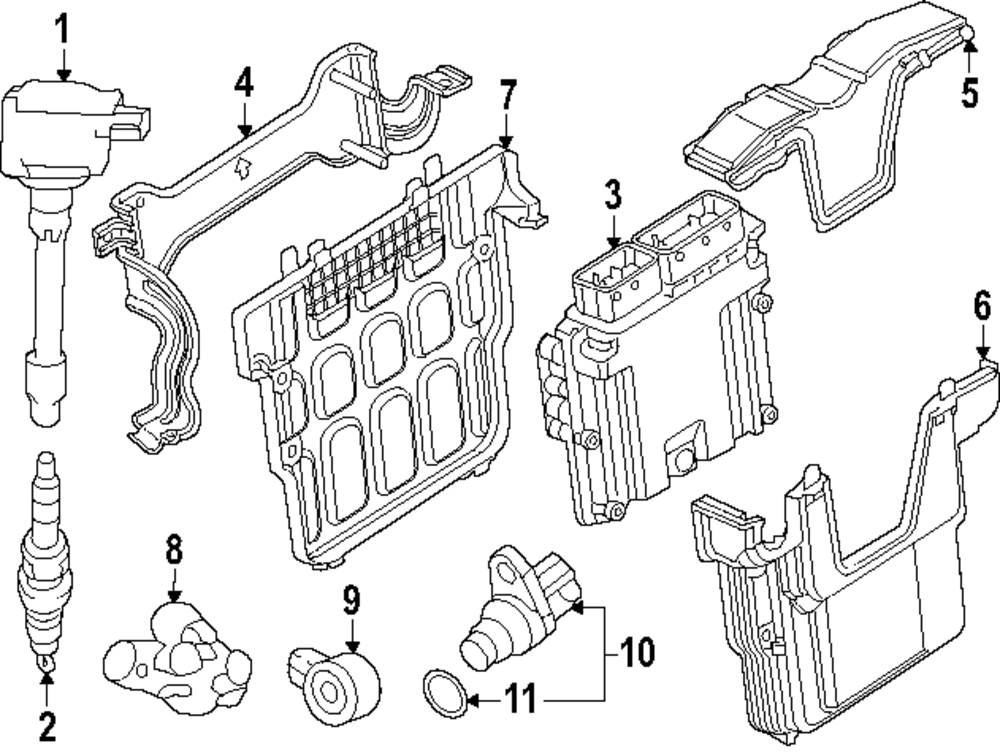 1
4
7
5
3
6
8
9
10
11
2