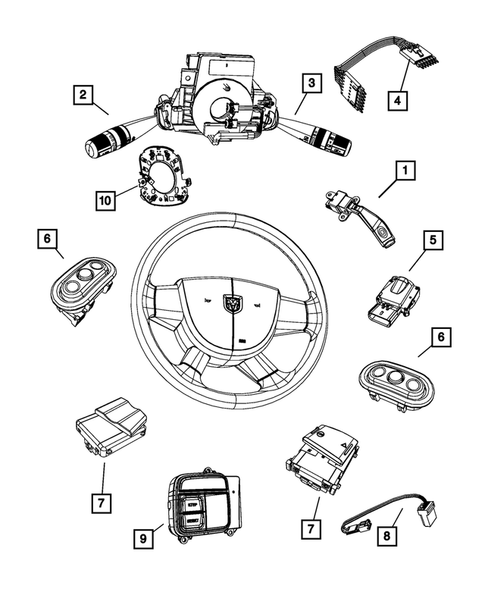 2
3
4
10
1
6
5
6
7
9
7
8