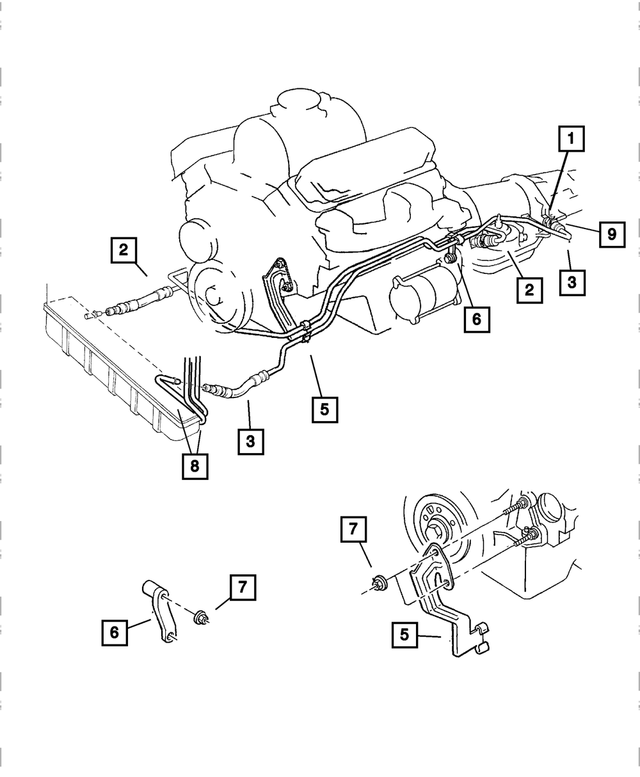 1
2
9
2
3
6
5
3
8
7
7
6
5