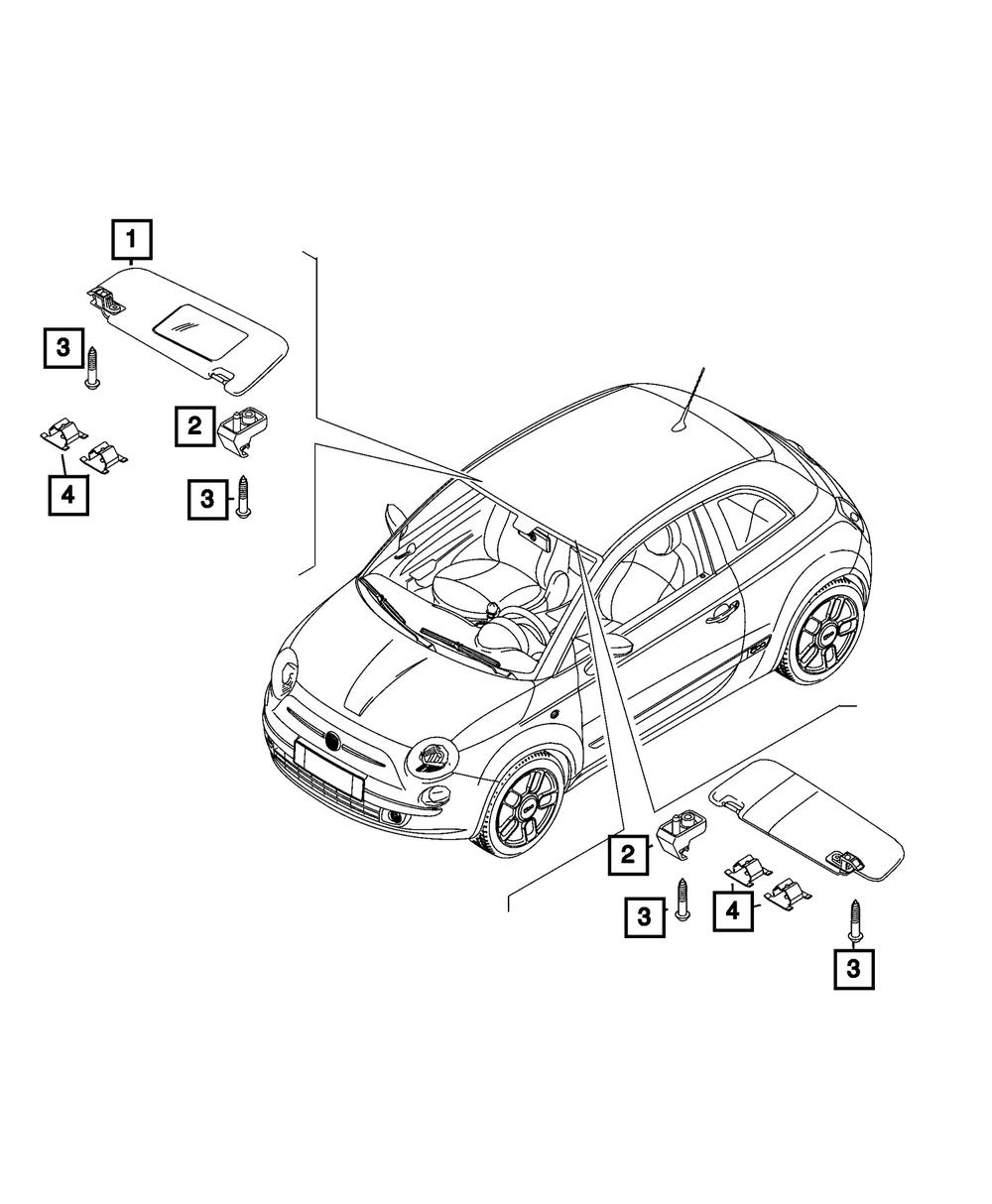 1
3
2
4
3
2
3
4
3