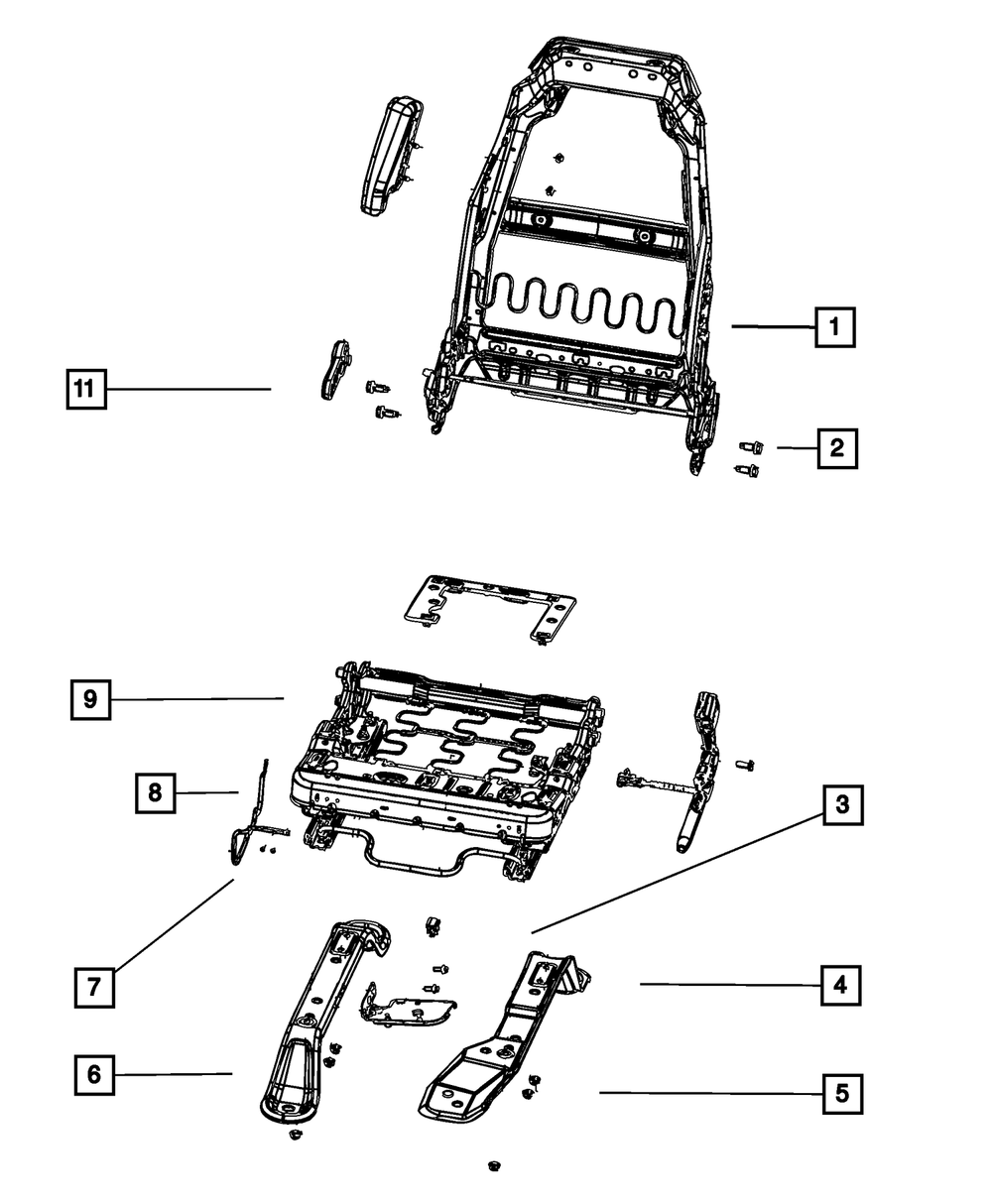 1
11
2
9
8
3
7
4
6
5