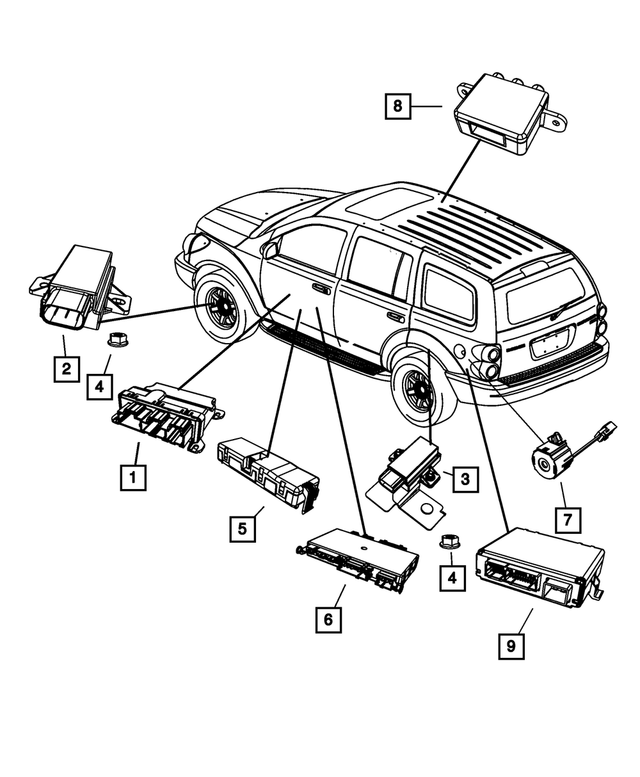 8

2

4

1

5

3

7

6

4

9