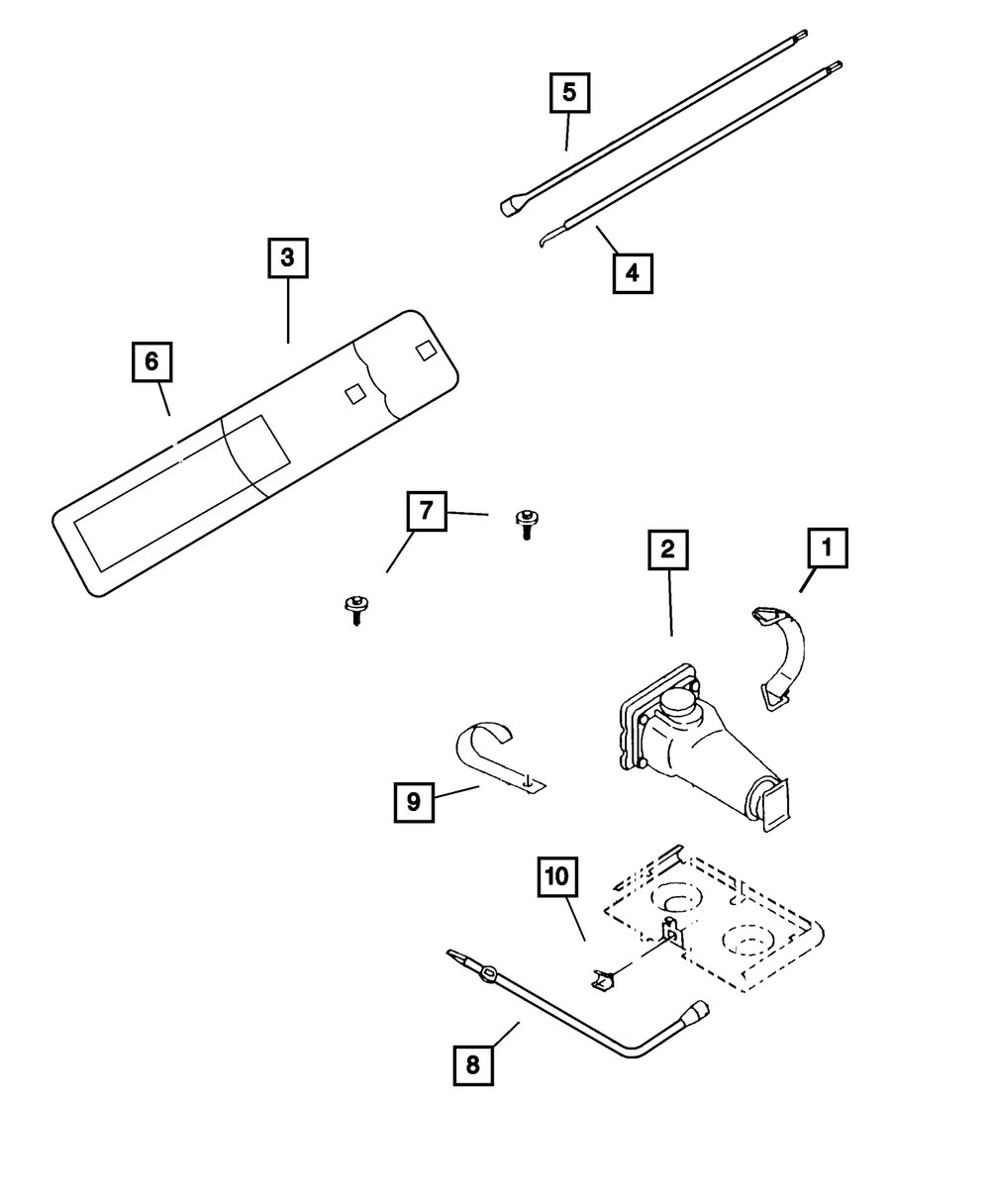 5
4
3
6
7
2
1
9
10
8