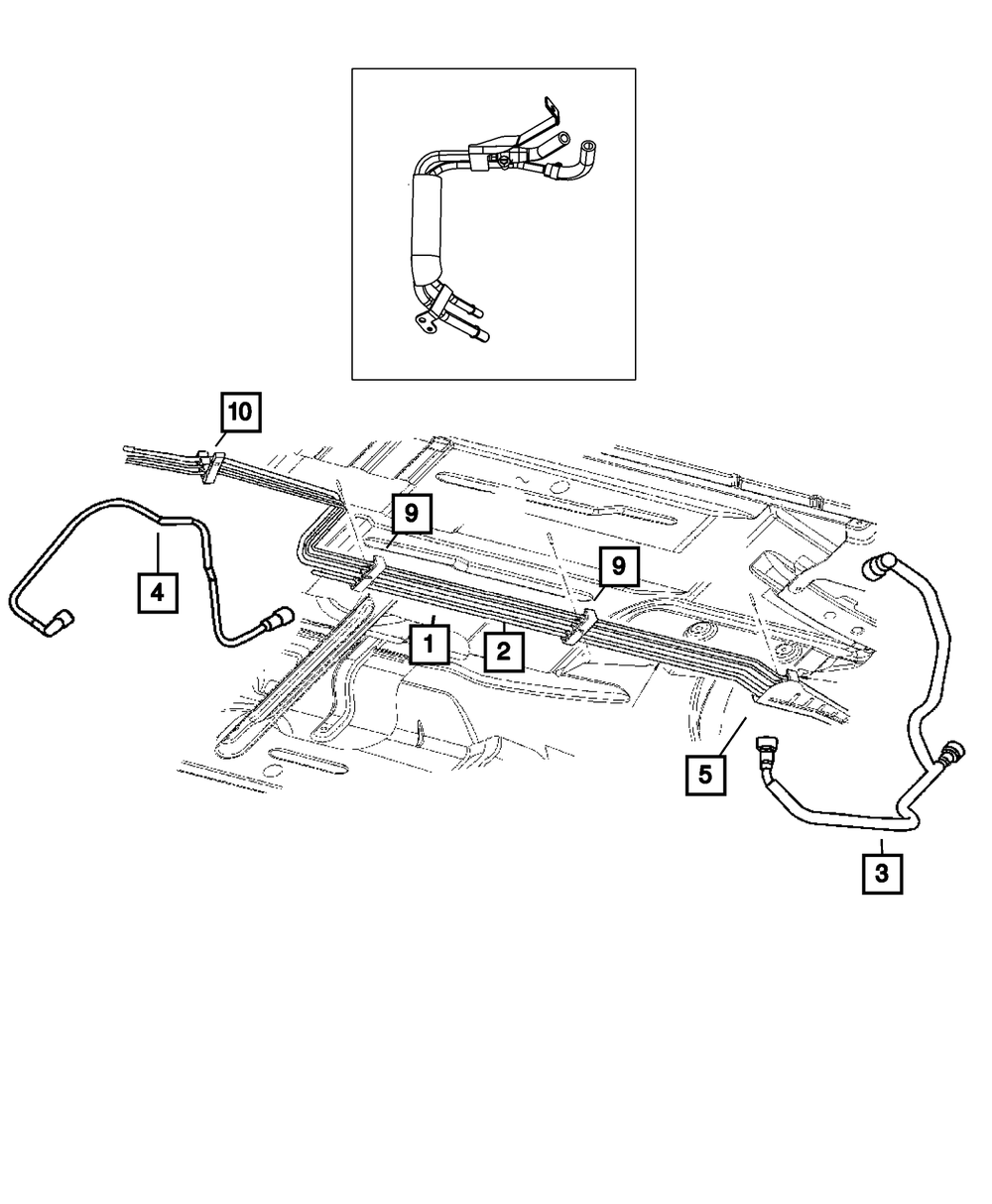 10
9
9
4
1
2
5
3