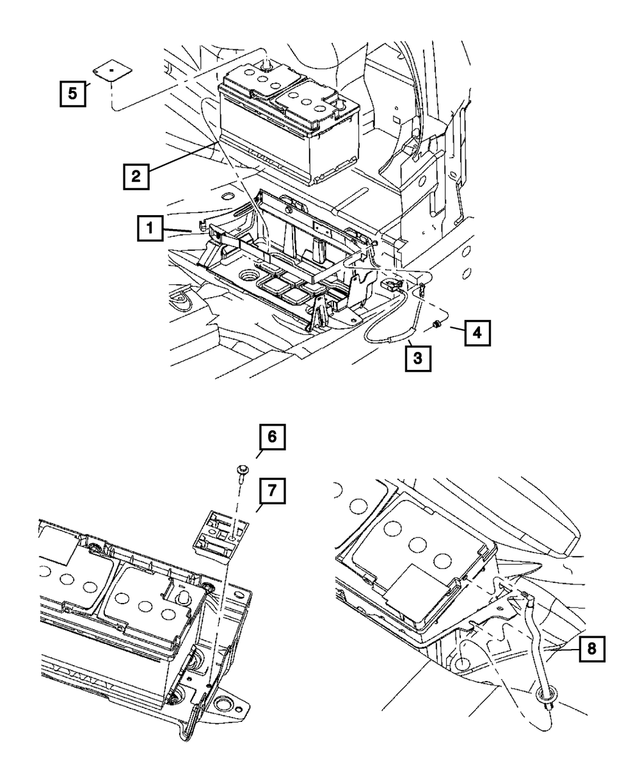 5

2

1

4

3

6

7

8