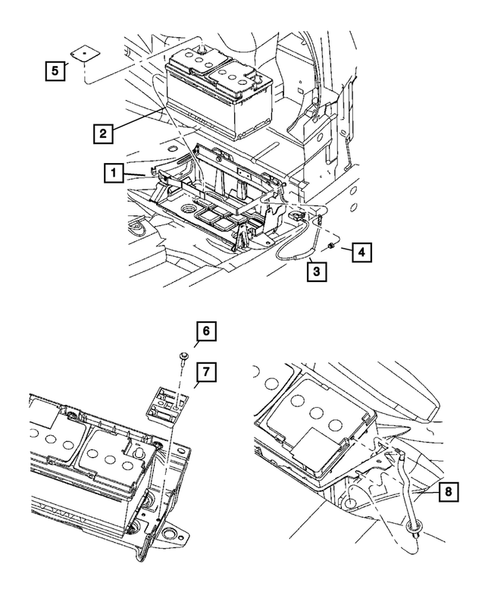 5
2
1
4
3
6
7
8