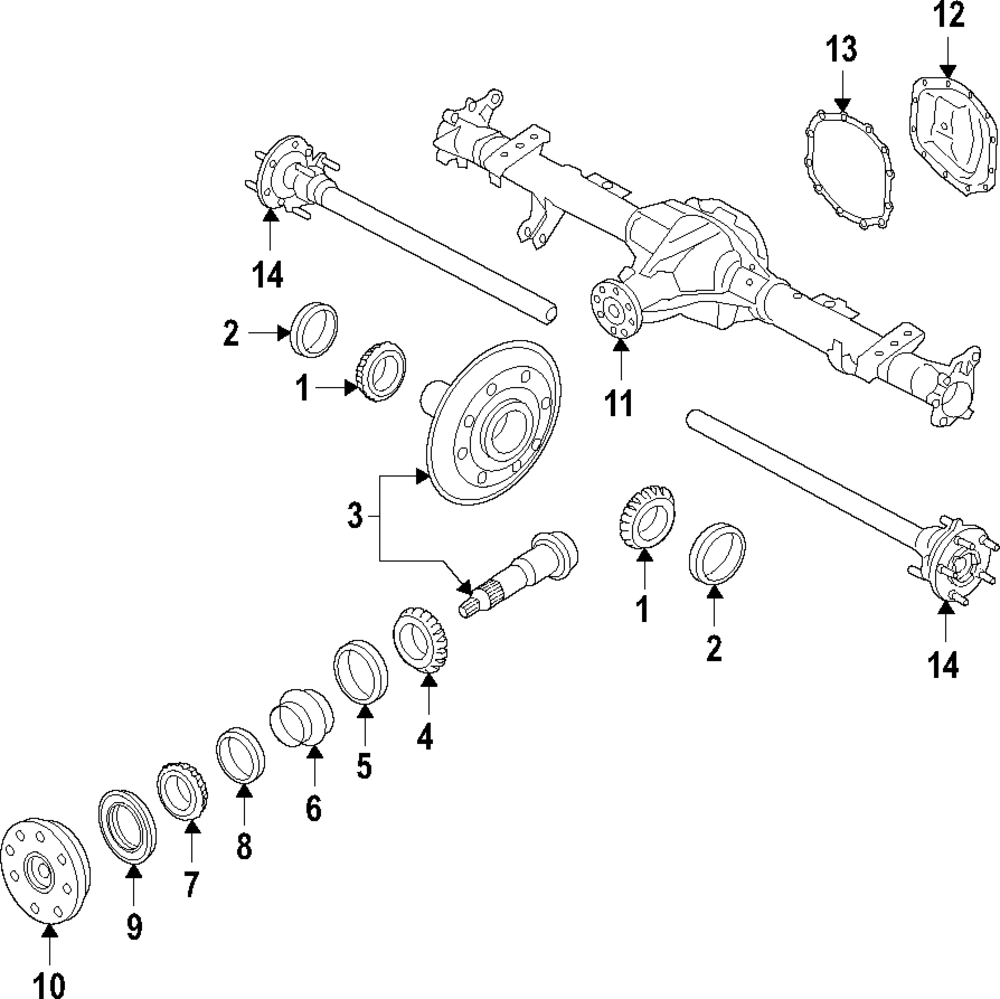 12
13
14
2
1
11
3
1
2
14
4
5
6
8
7
9
10