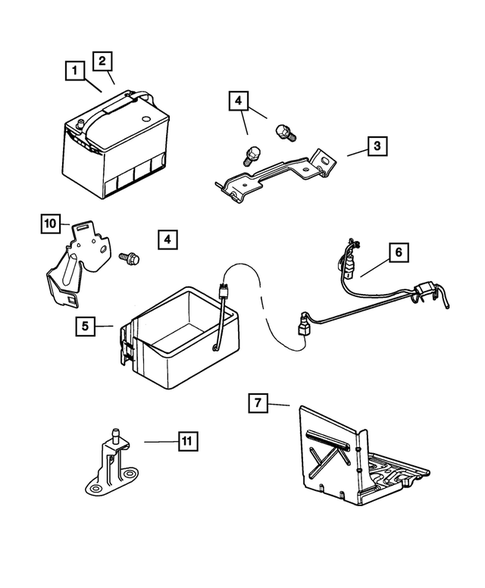 1
2
4
3
10
4
6
5
7
11