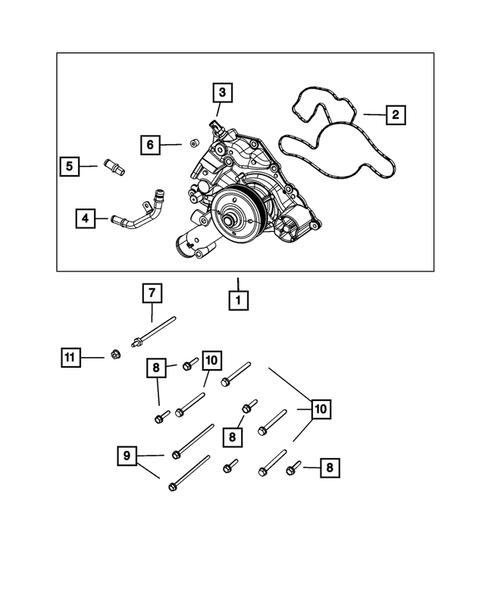 3
2
6
5
4
1
7
11
8
10
10
8
9
8