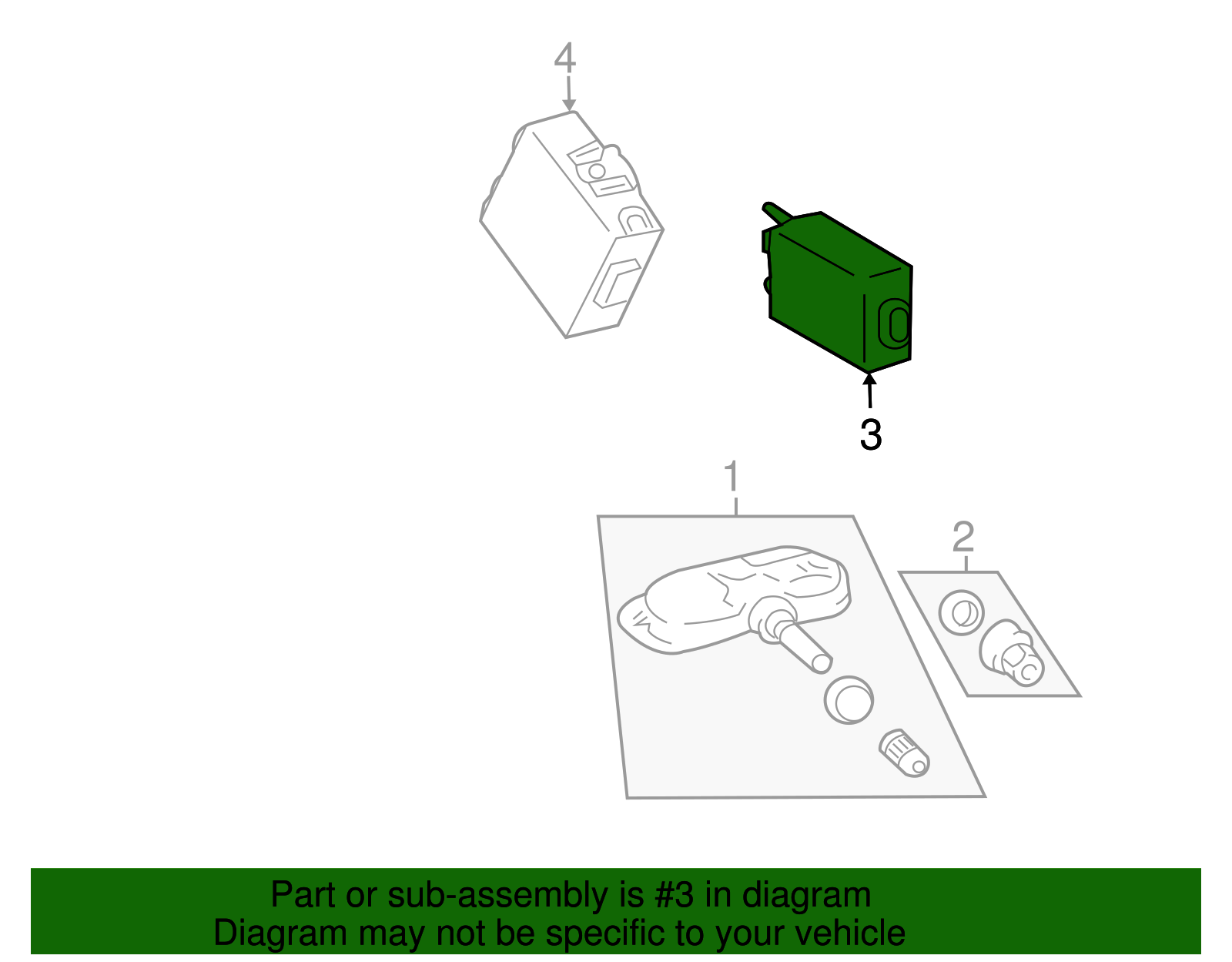 4

3

1

2

Part or sub-assembly is #3 in diagram
Diagram may not be specific to your vehicle