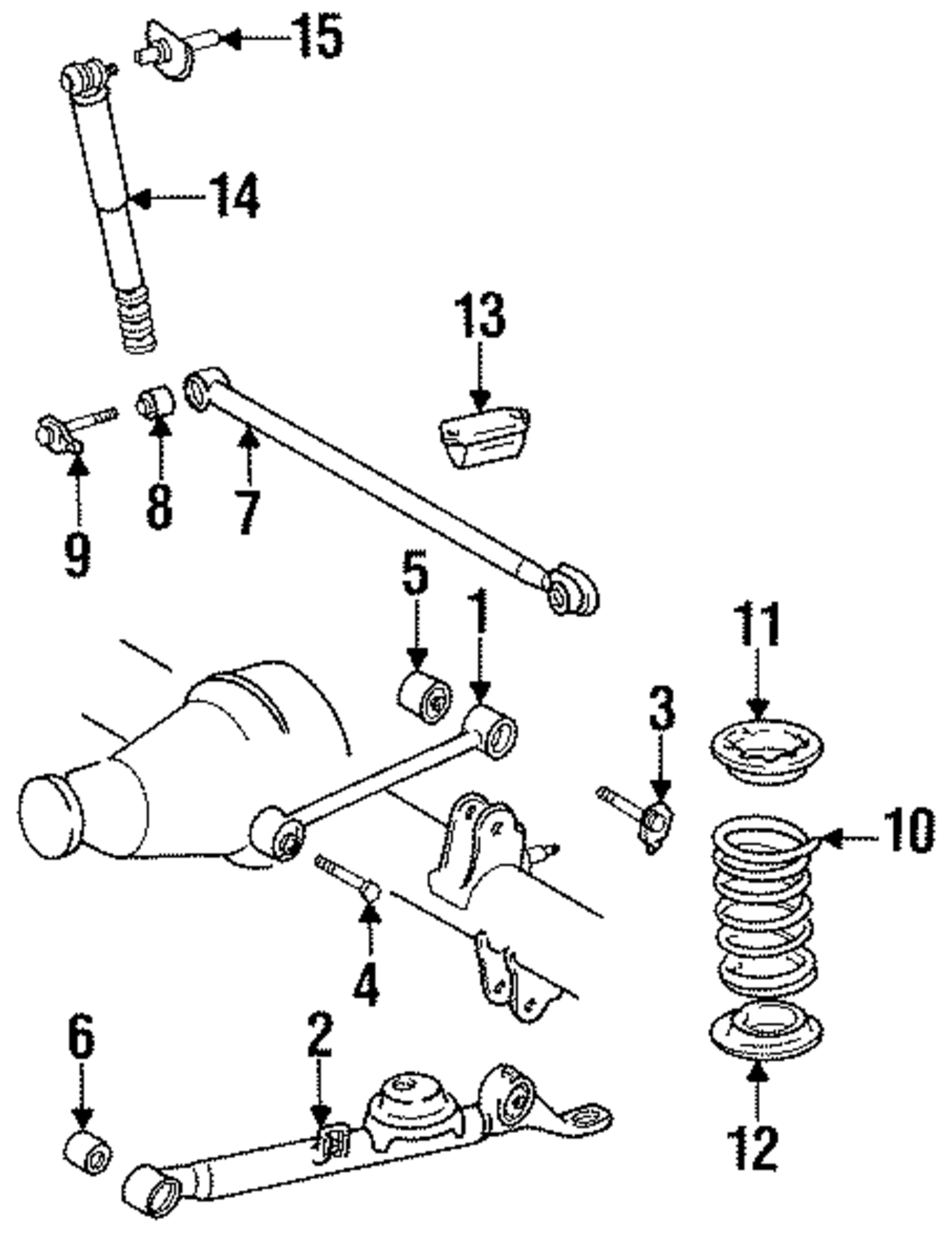 15
14
13
9
8
7
5
1
11
3
10
4
6
2
12