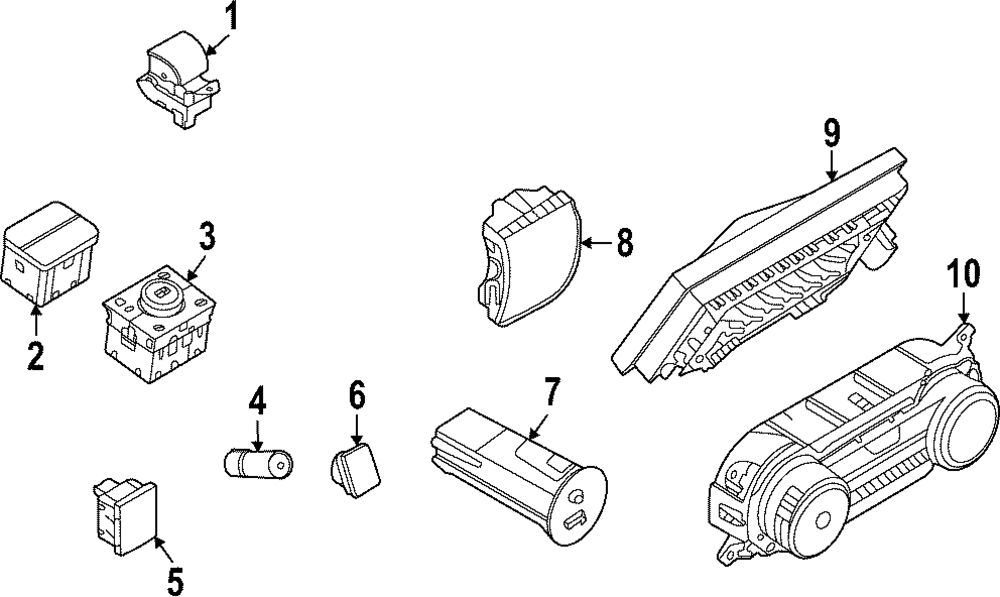 1
2
3
4
5
6
7
8
9
10