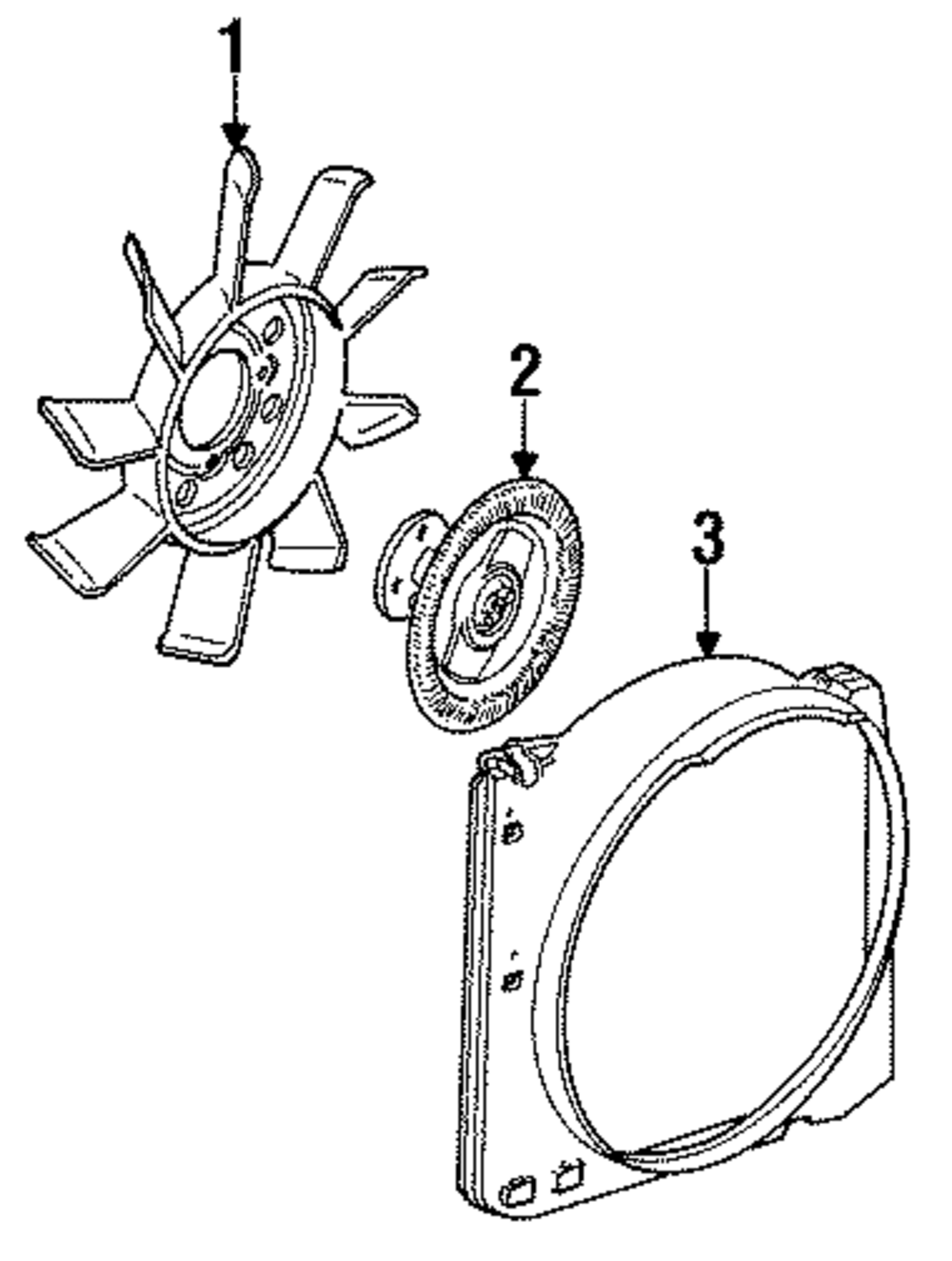 1
2
3