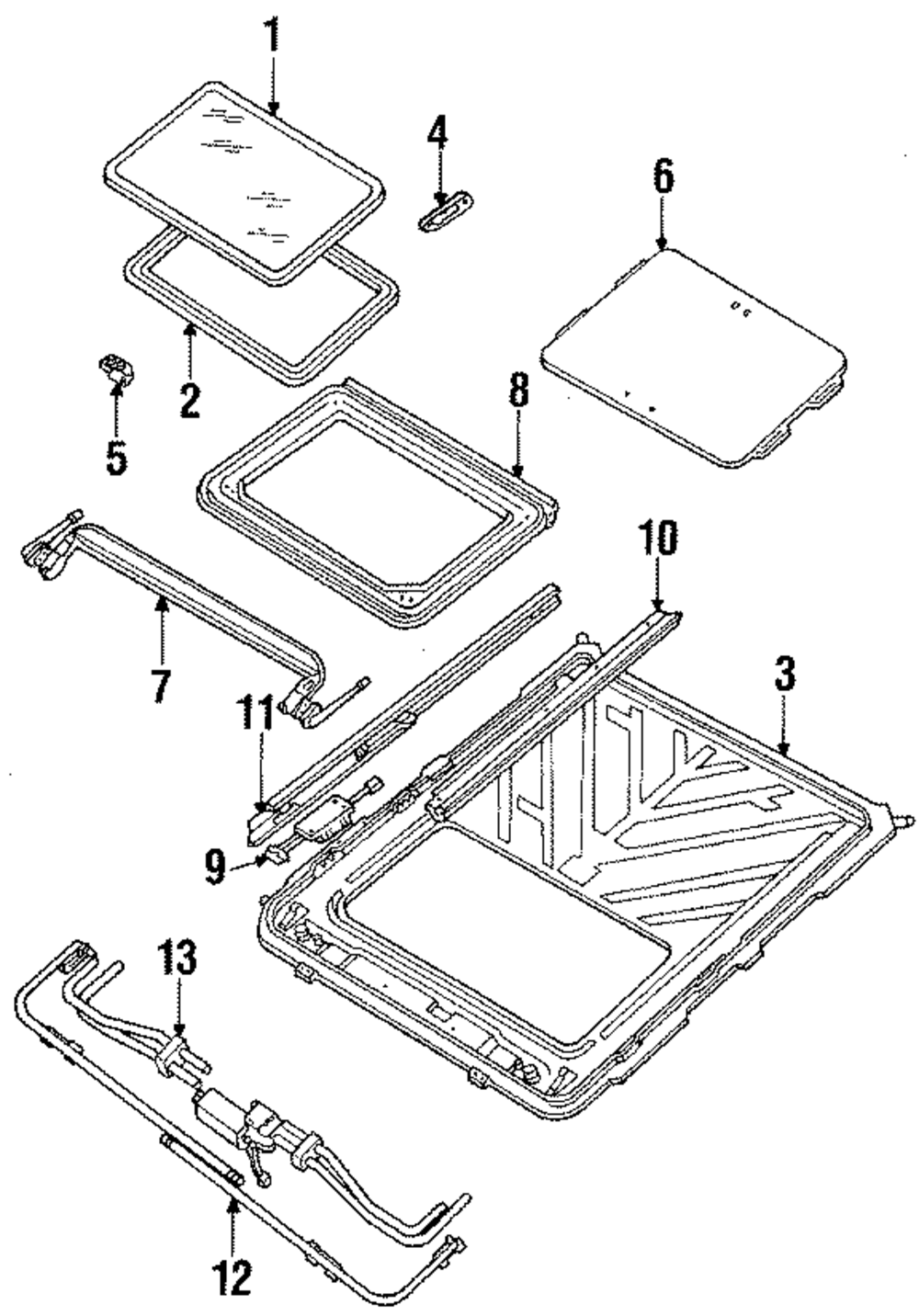 1
4
6
2
5
8
10
7
3
11
9
13
12