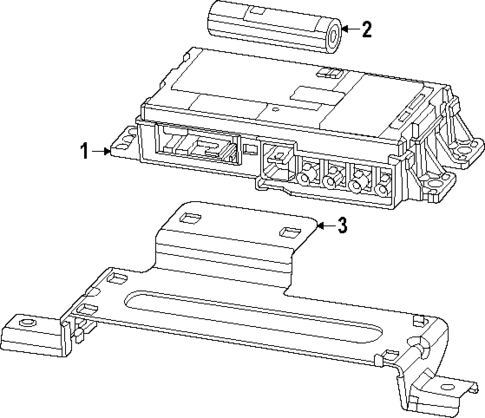 2
1
3