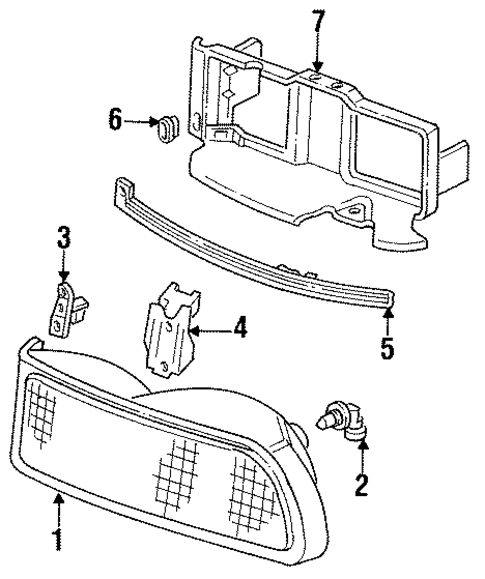 7
6
3
4
5
2
1