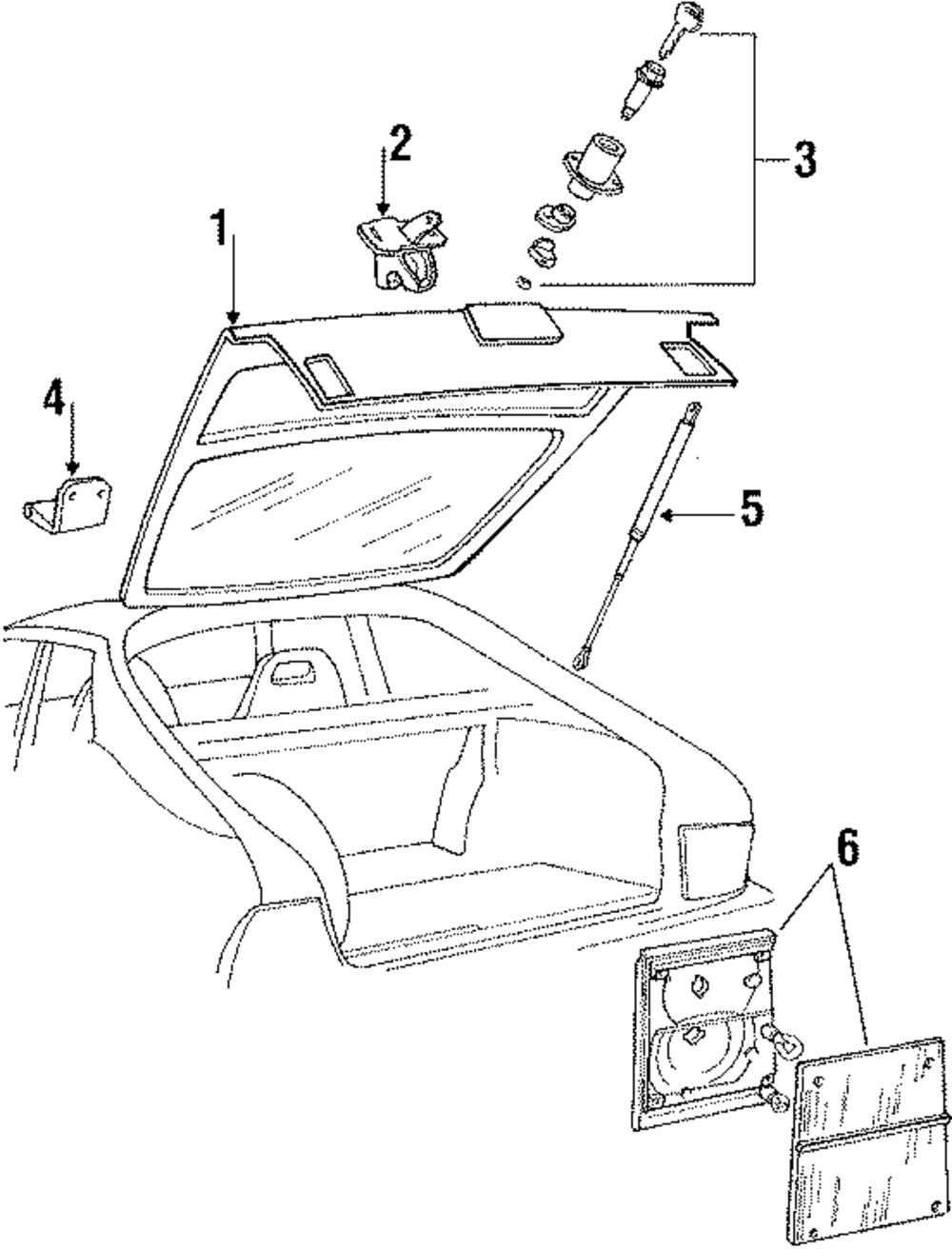 2
3
1
4
5
6