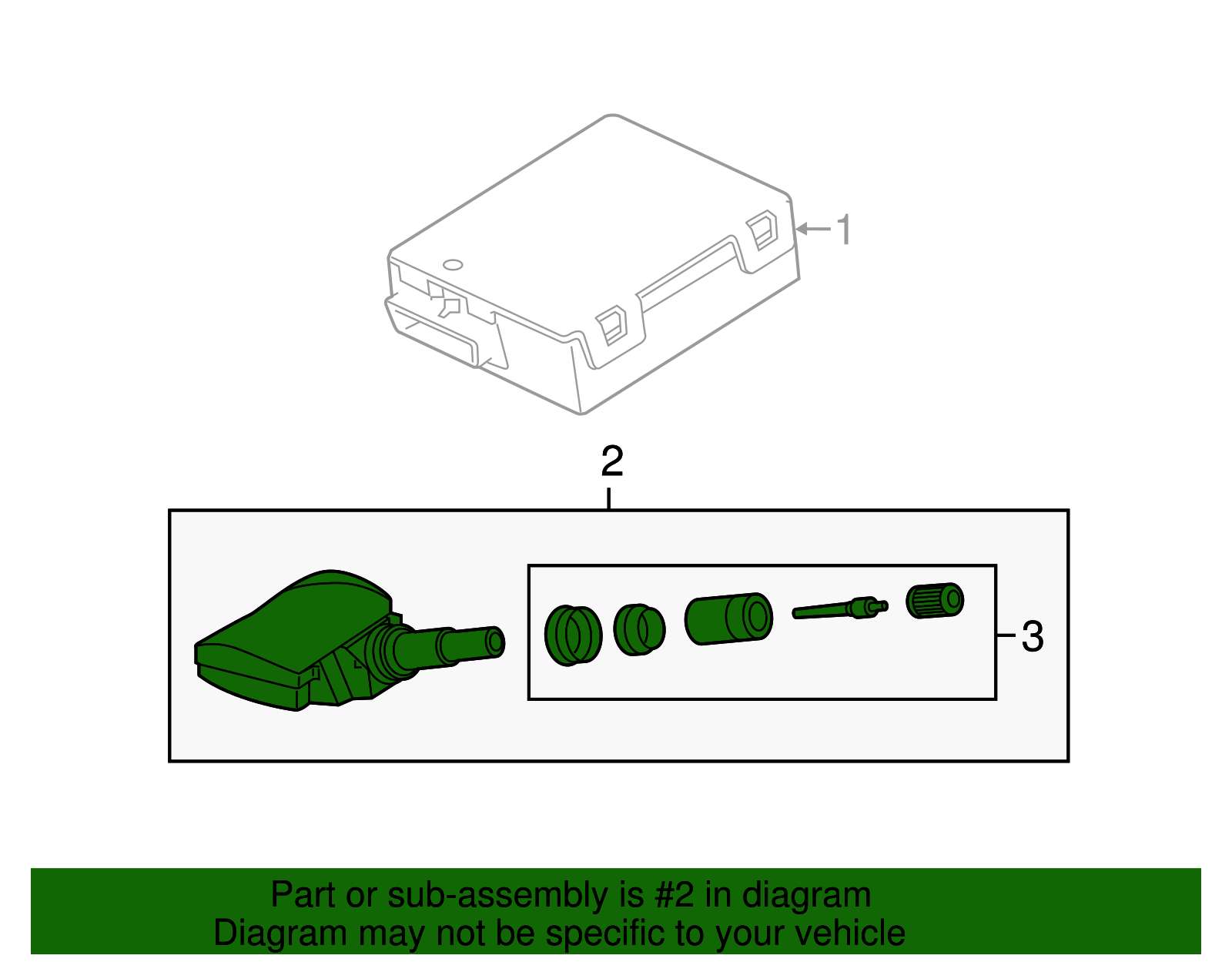 1
2
3
Part or sub-assembly is #2 in diagram
Diagram may not be specific to your vehicle