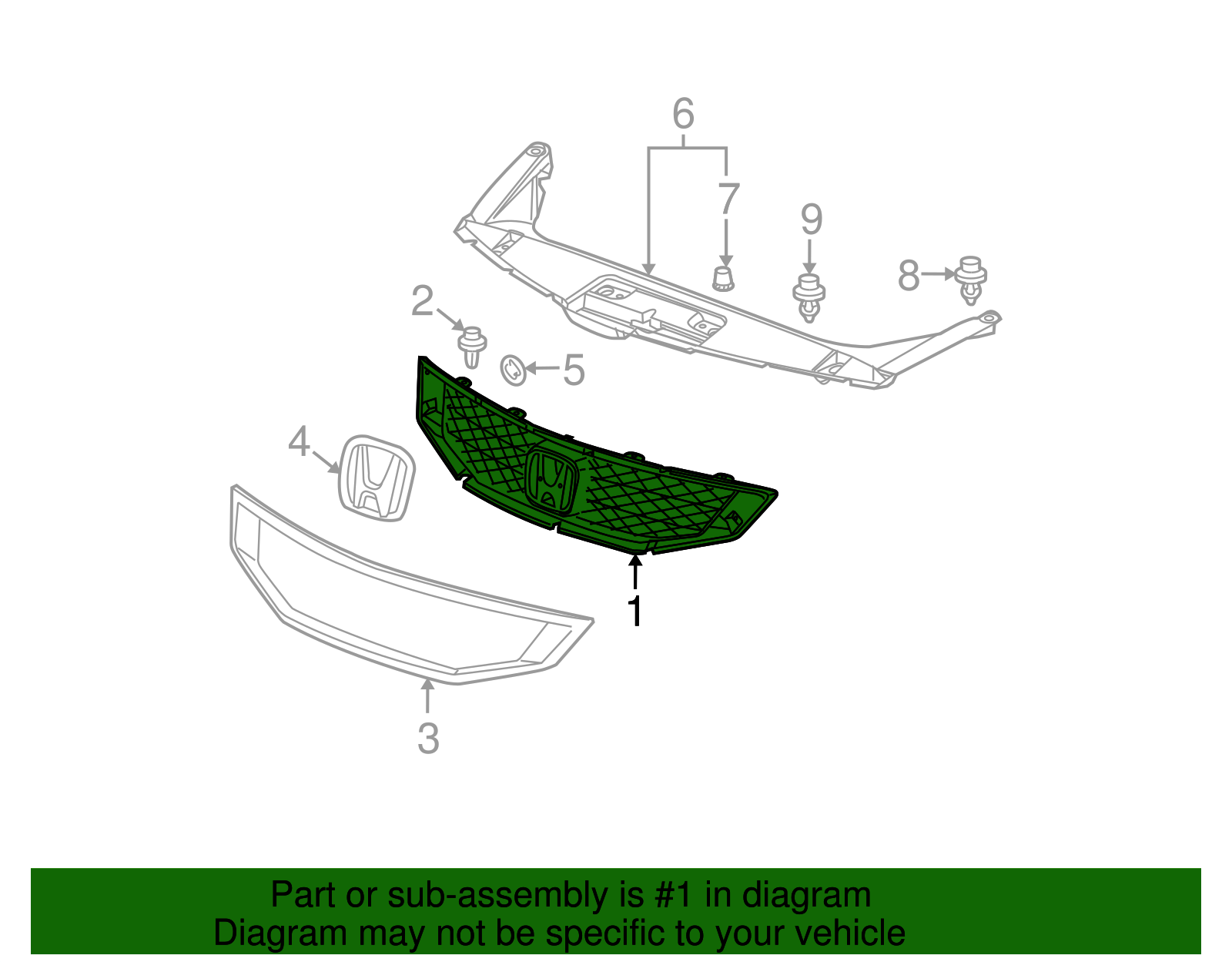 6
7
9
8
2
5
4
1
3

Part or sub-assembly is #1 in diagram
Diagram may not be specific to your vehicle