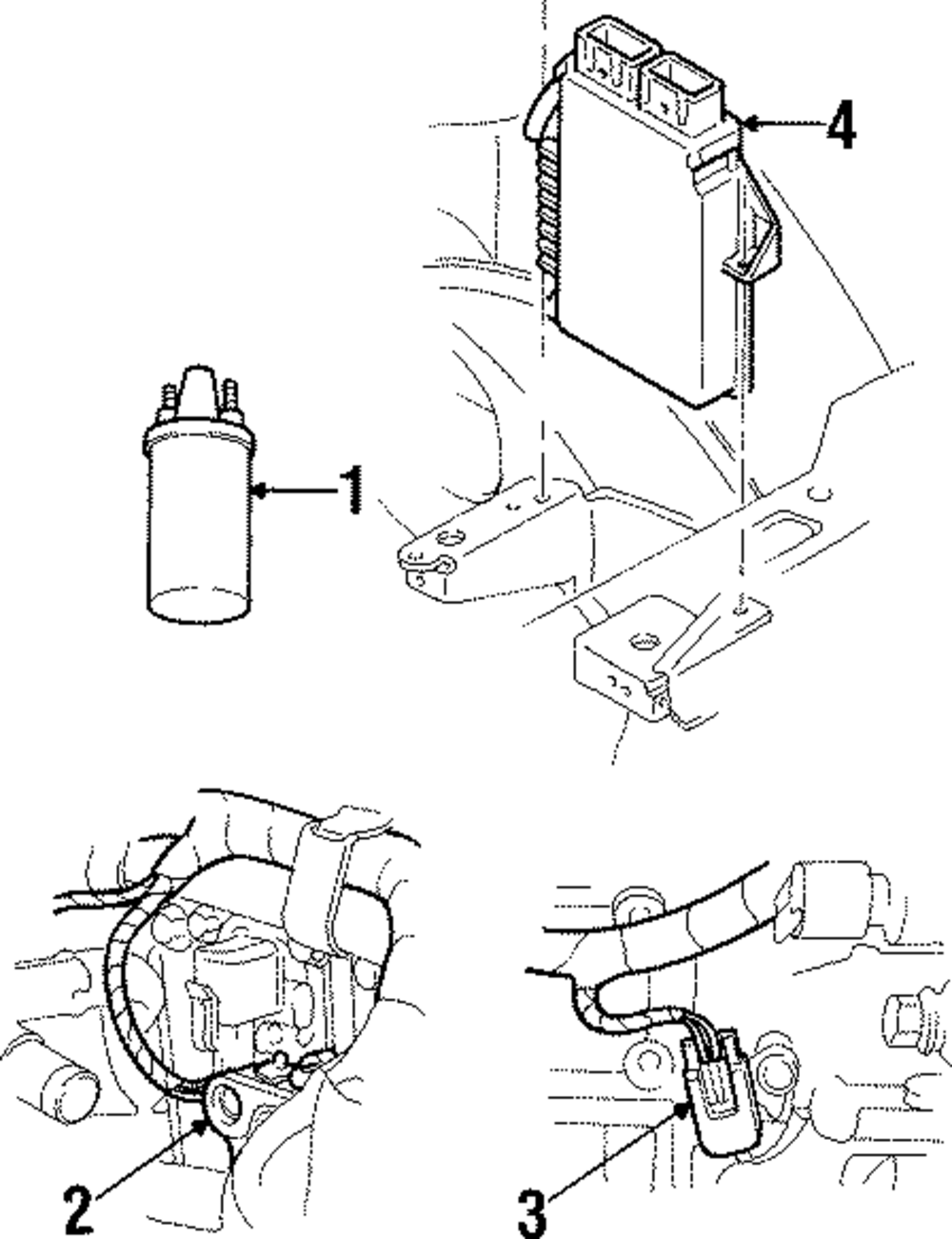 4

1

2

3