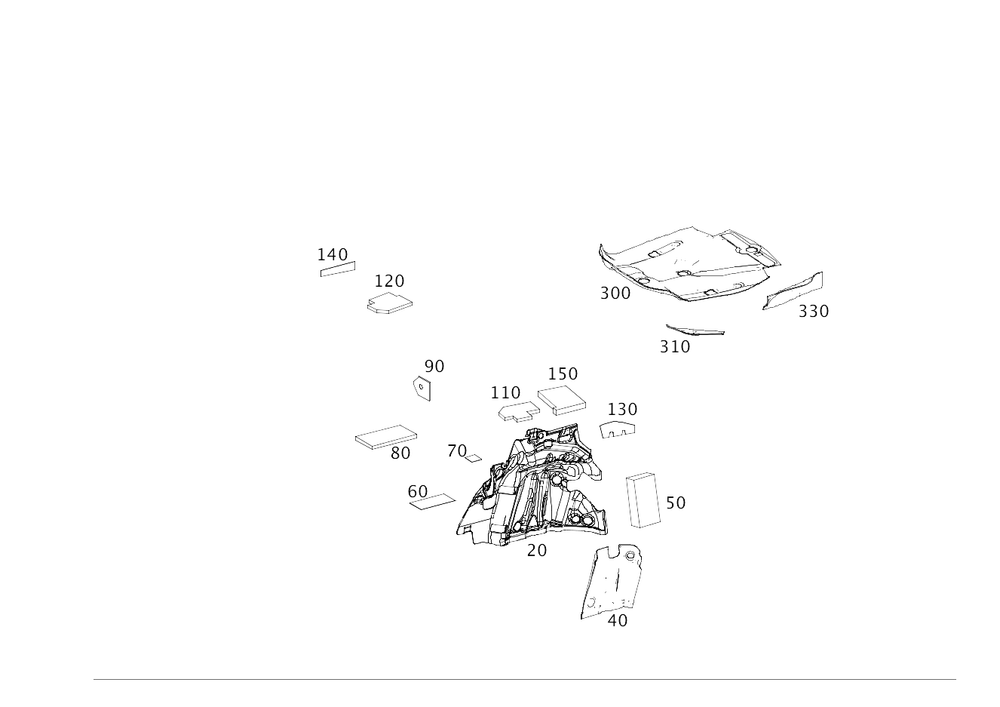 140
120
300
330
310
90
150
110
130
80
70
60
50
20
40