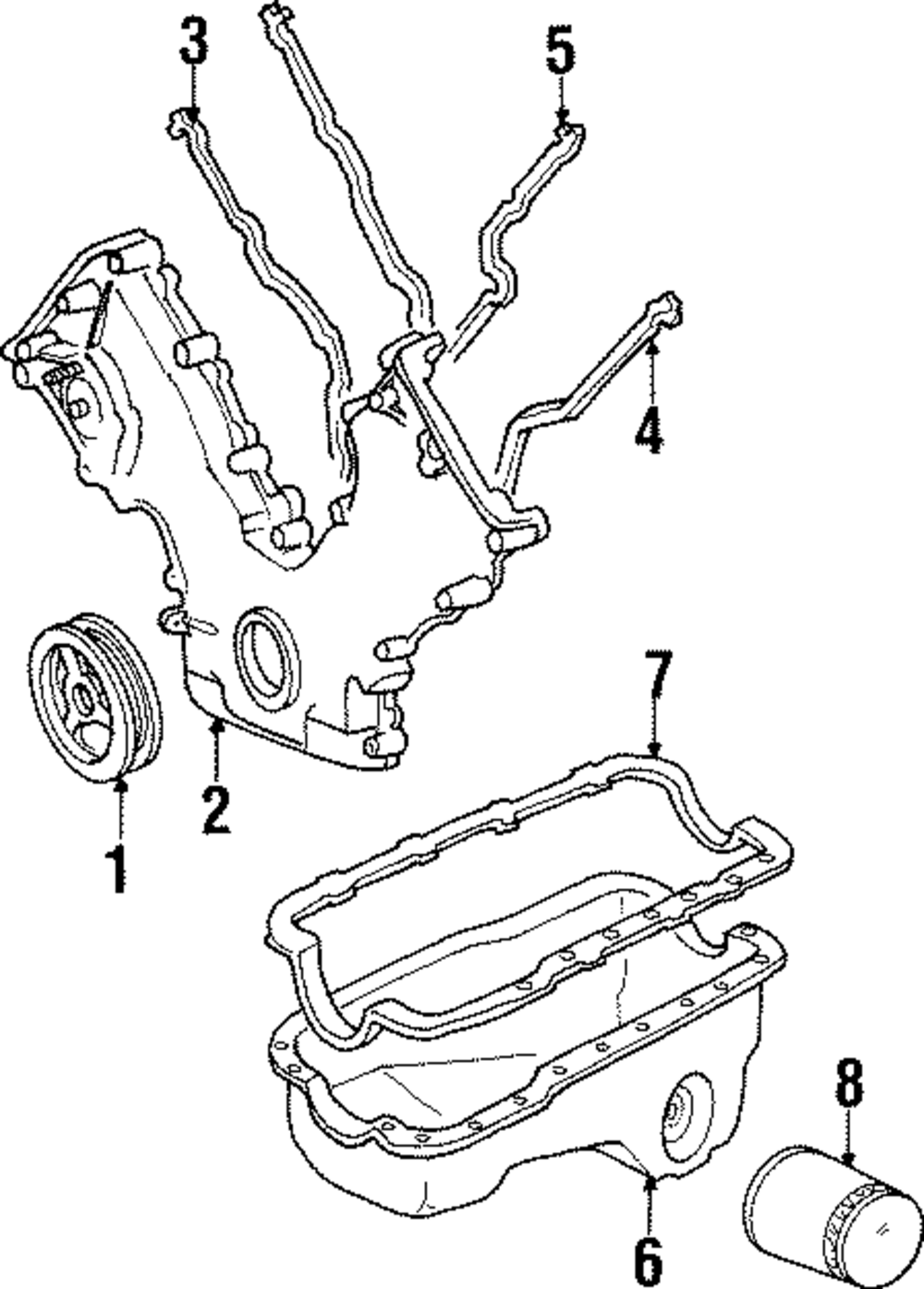 3
5
4
7
2
1
8
6