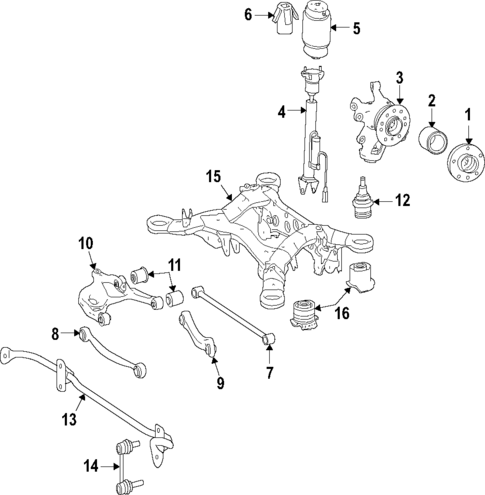 6
5
3
2
1
4
15
12
10
11
16
8
7
9
13
14