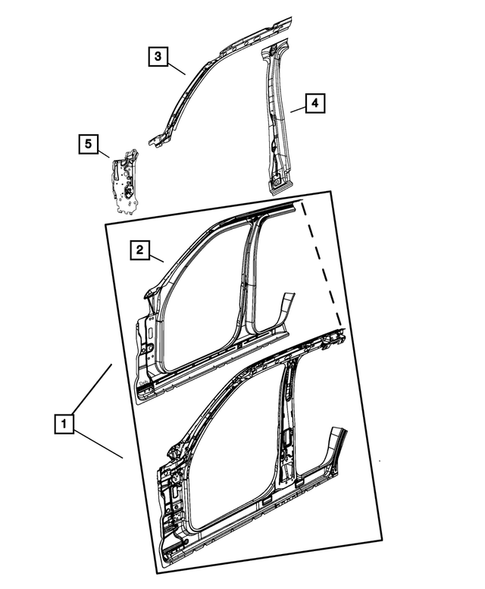 3
4
5
2
1