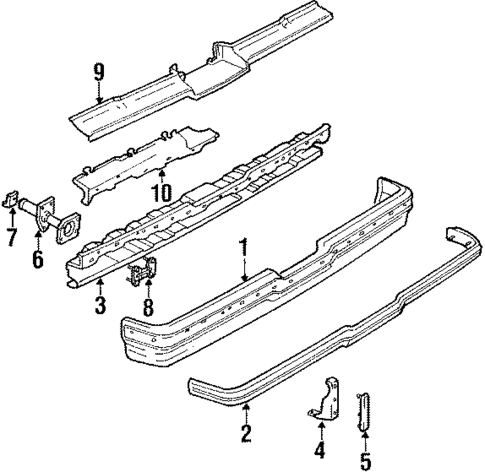 9
10
7
6
3
8
1
2
4
5