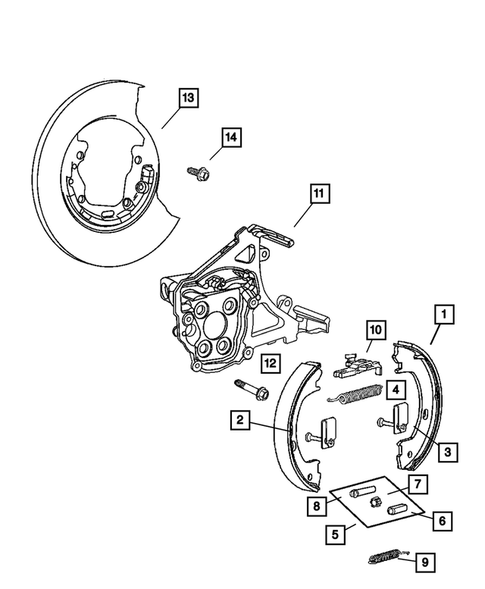 13
14
11
1
10
12
4
2
3
7
8
6
5
9