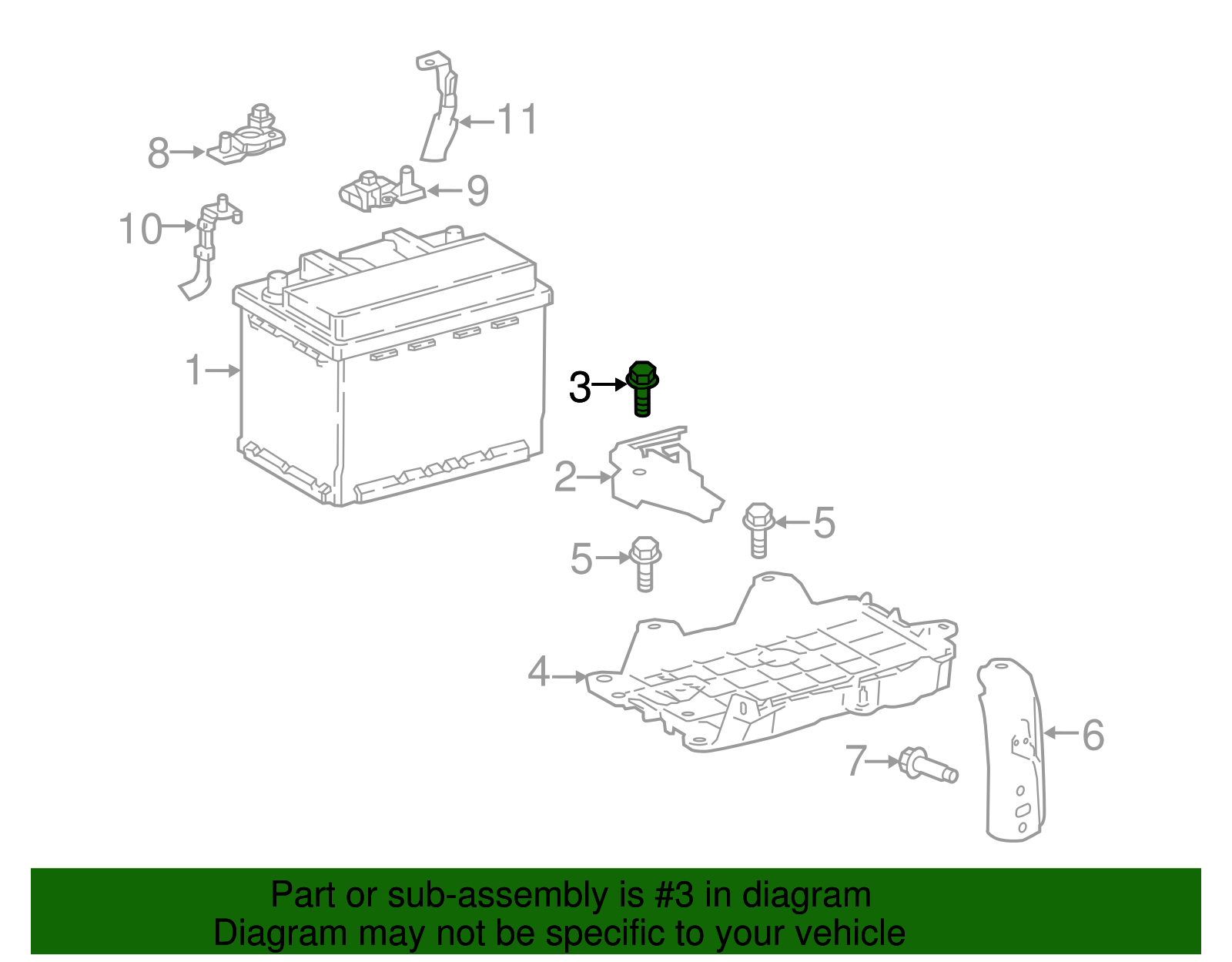 11

8

9

10

1

3

2

5

5

4

6

7

Part or sub-assembly is #3 in diagram
Diagram may not be specific to your vehicle