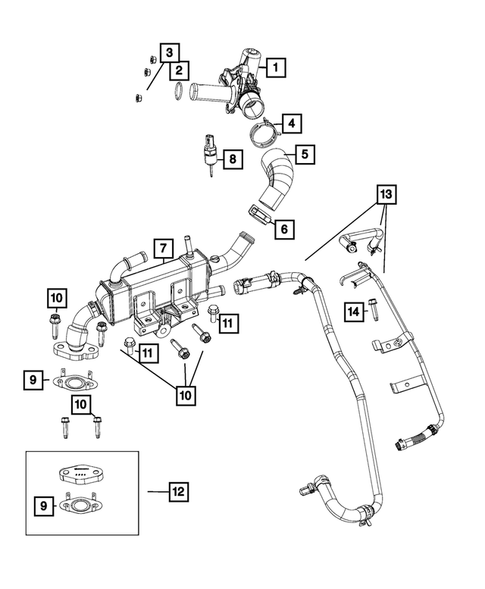 3
2
1
4
8
5
13
6
7
10
14
11
11
9
10
10
12
9