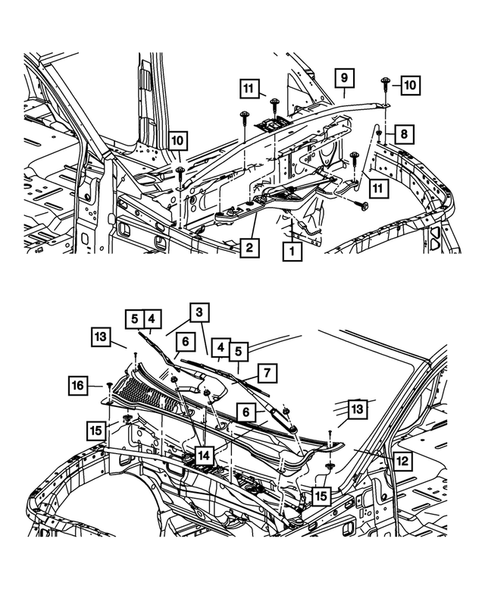 11
9
10
10
8
11
2
1
5
4
3
13
6
4
5
7
16
6
13
15
14
12
15