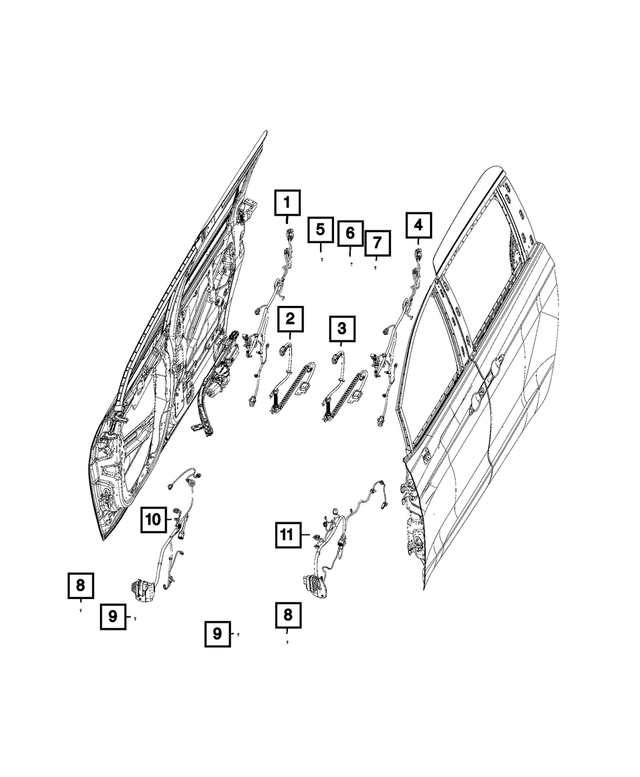 1
5
6
7
4
2
3
10
11
8
9
9
8