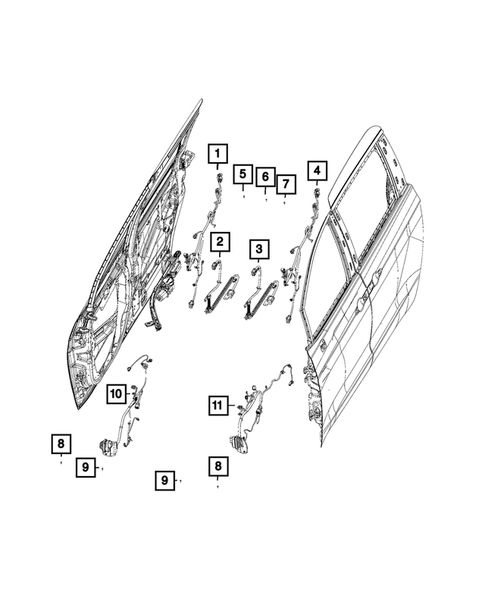 1
5
6
7
4
2
3
10
11
8
9
9
8