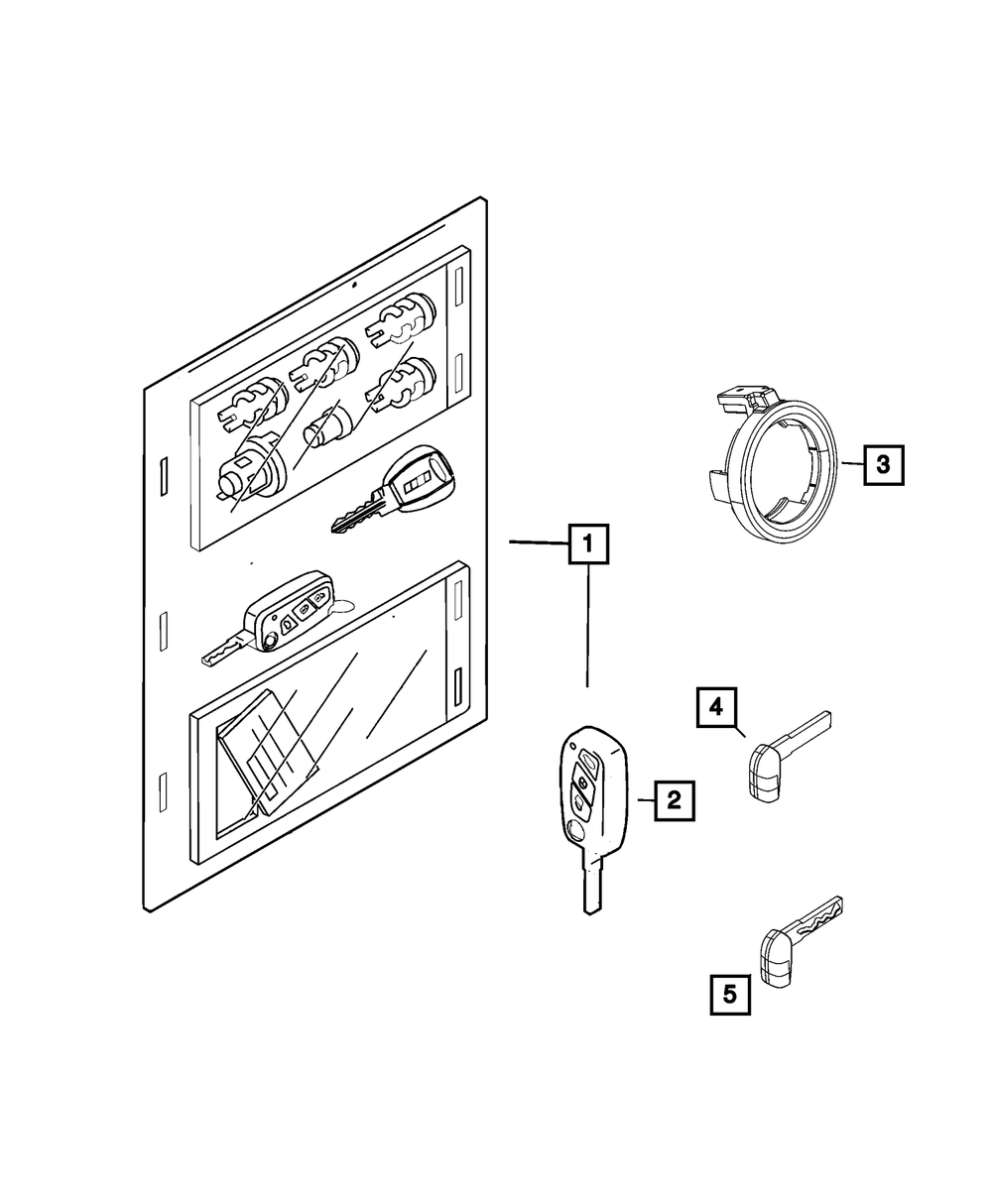 3
1
4
2
5