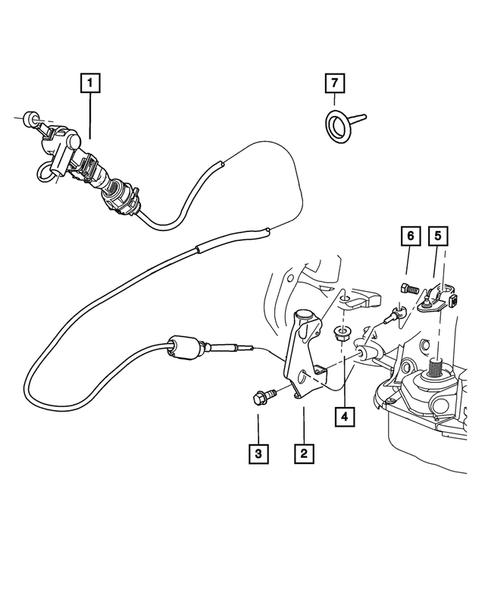 1
7
6
5
4
3
2