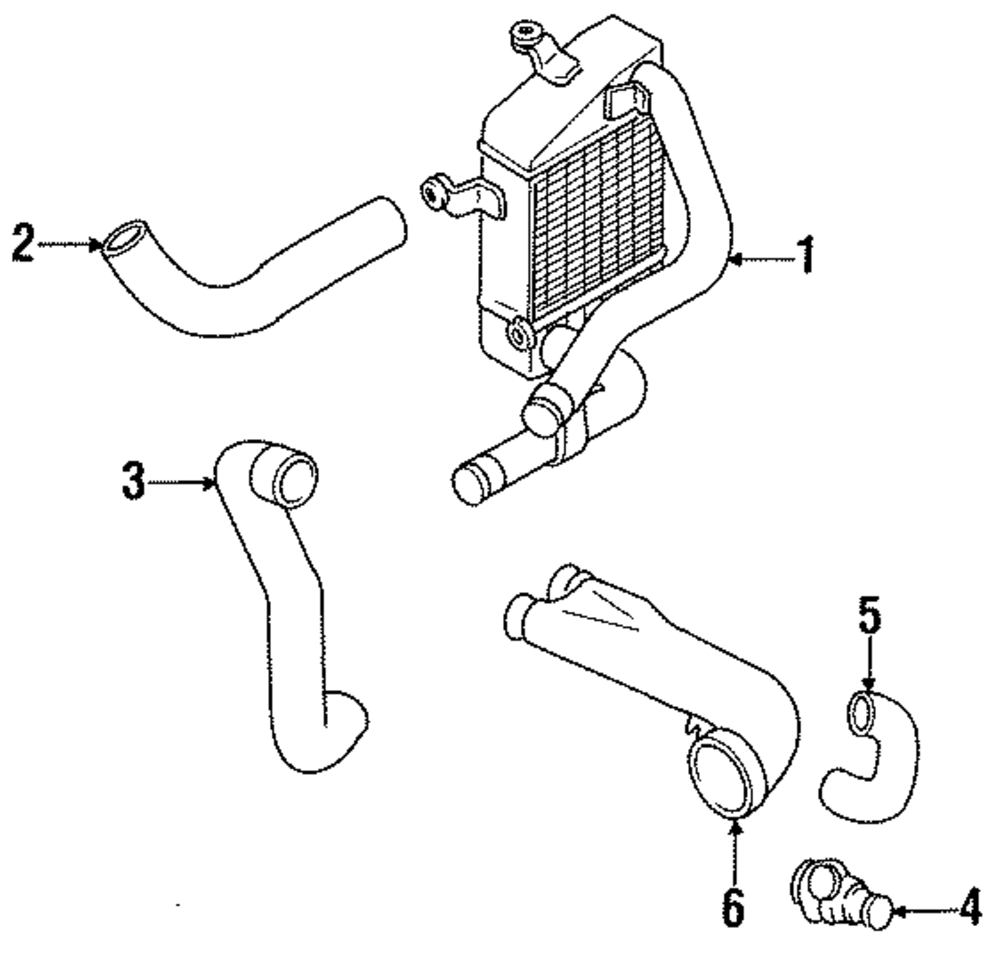 2
1
3
5
6
4