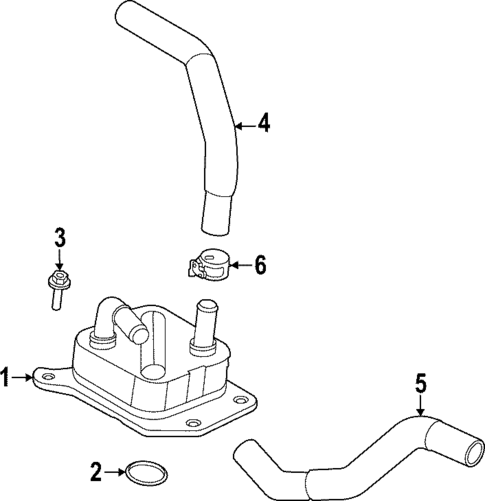 4
3
6
1
5
2