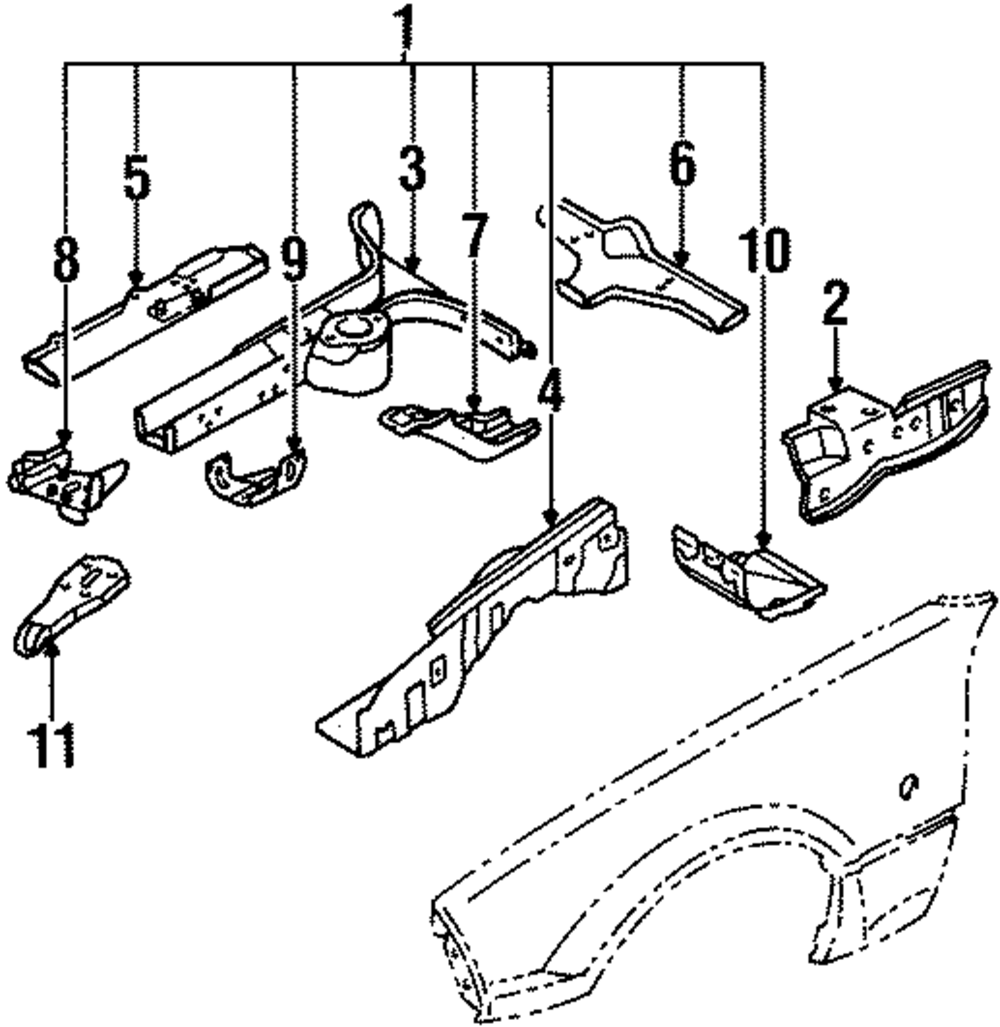 1
5
3
6
8
9
7
10
2
4
11