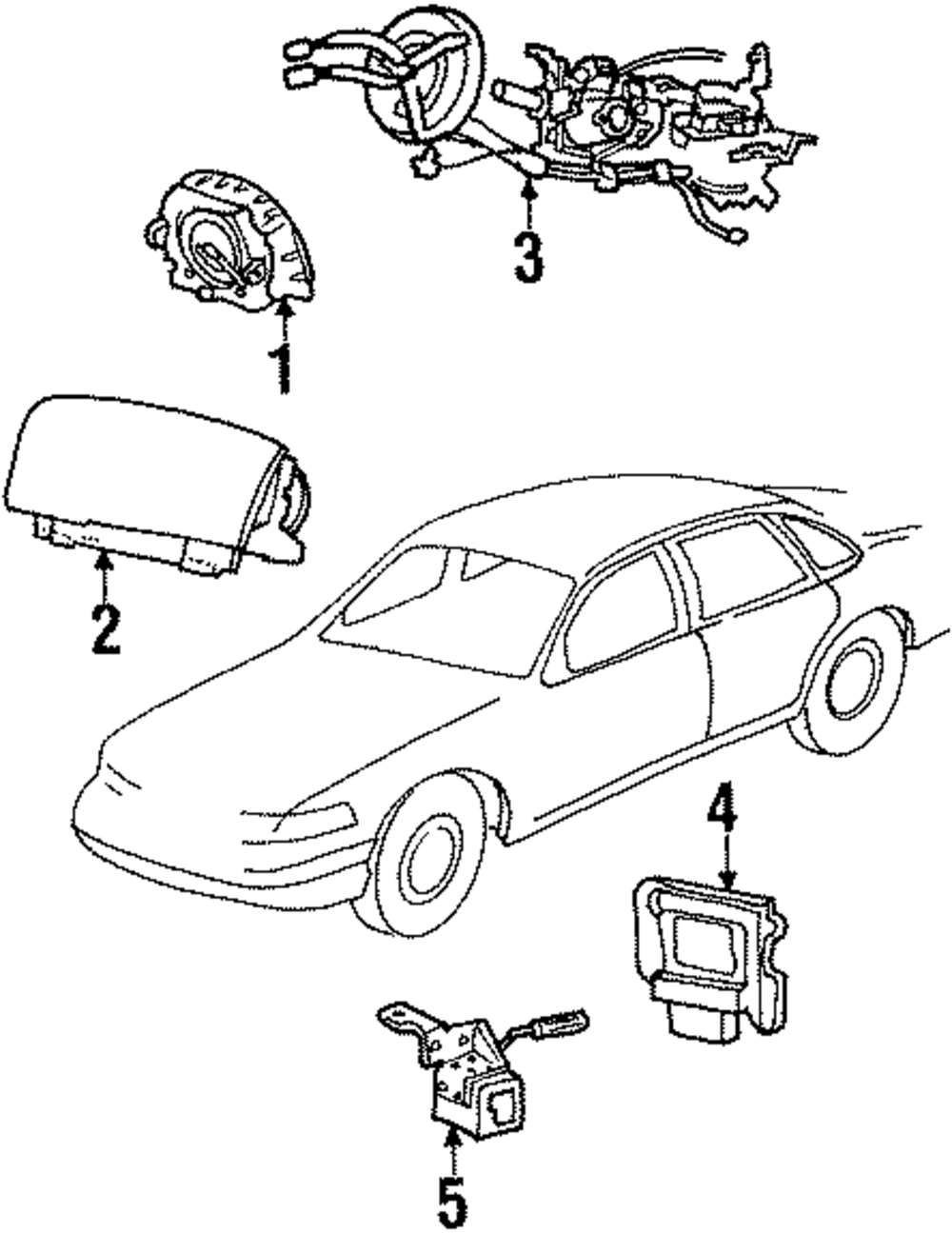 3

1

2

4

5