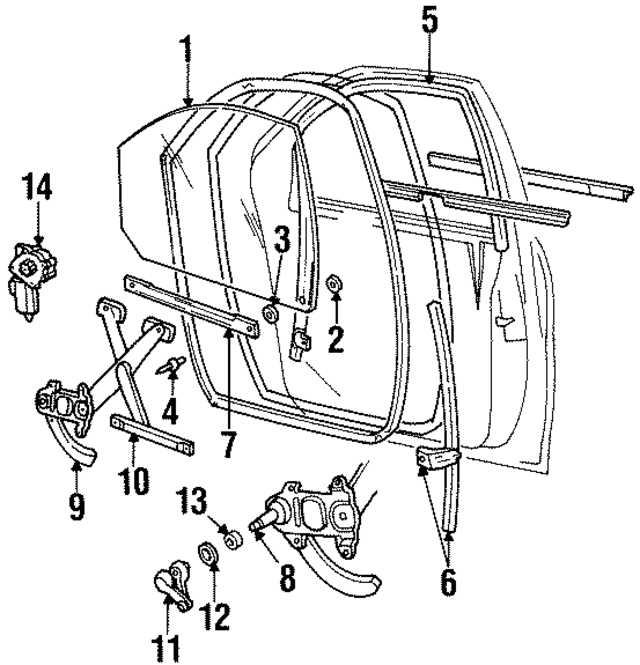 1
5
14
3
2
4
7
9
10
13
8
6
12
11