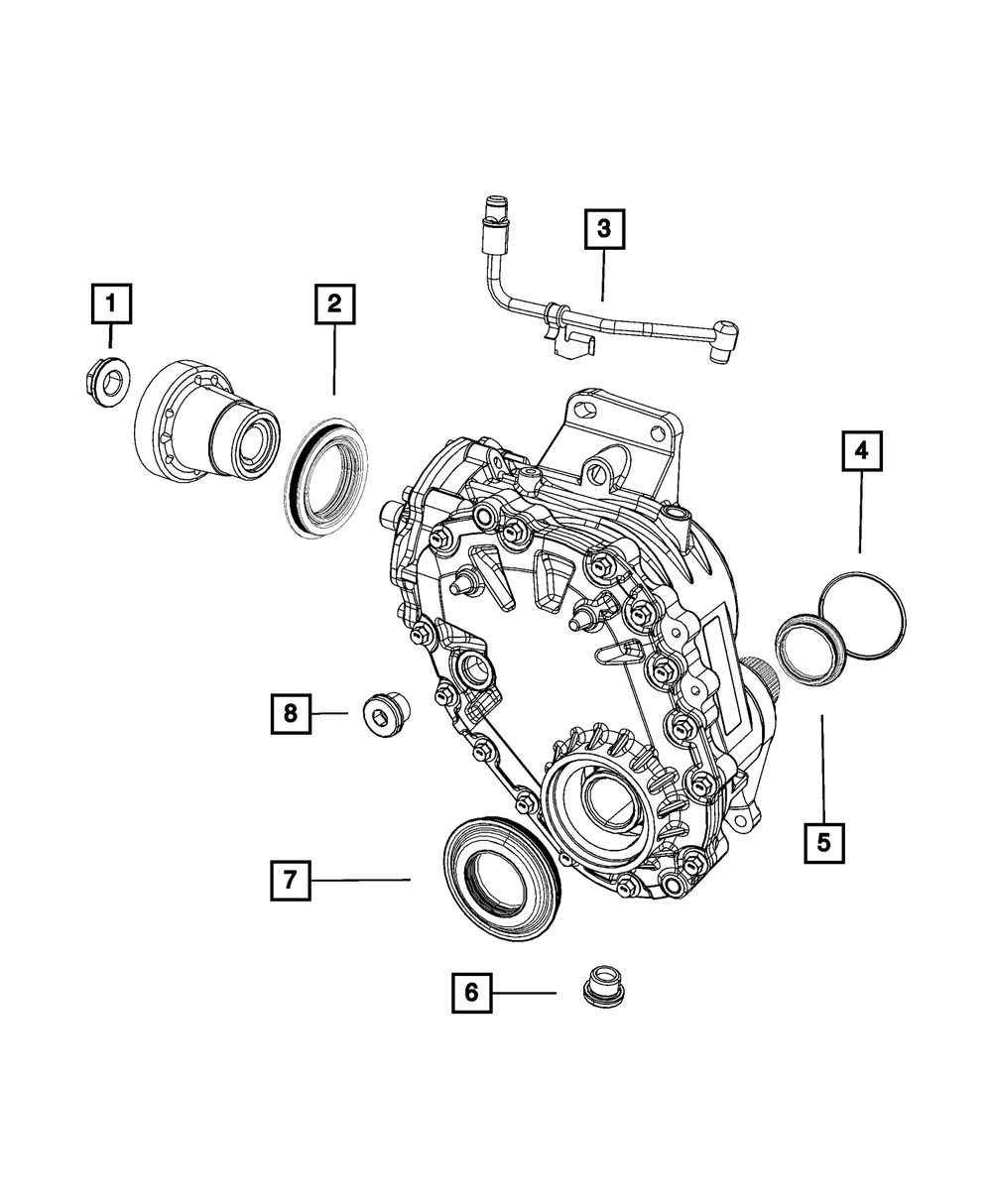 1
2
3
4
8
5
7
6