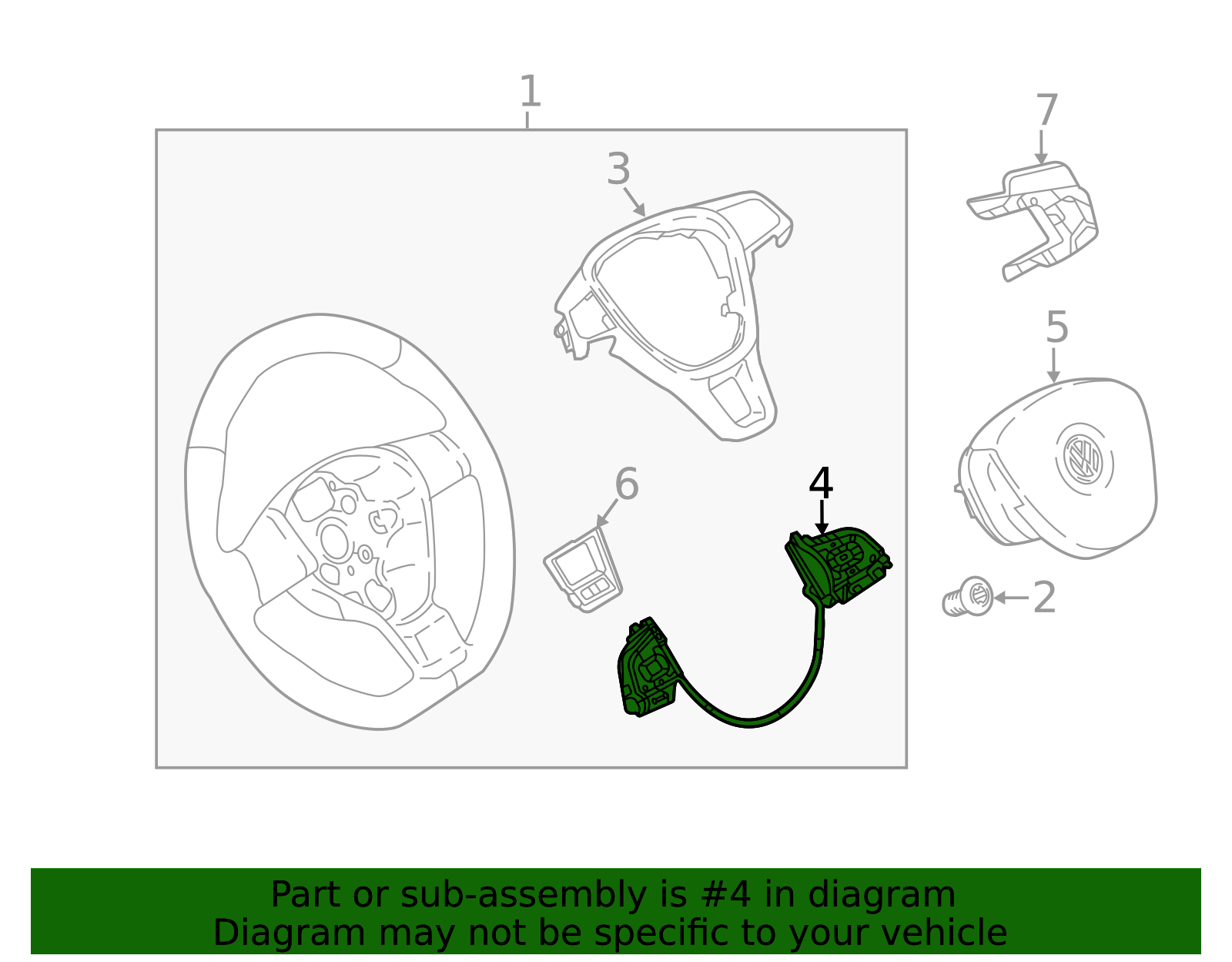 1
3
7
5
6
4
2

Part or sub-assembly is #4 in diagram
Diagram may not be specific to your vehicle