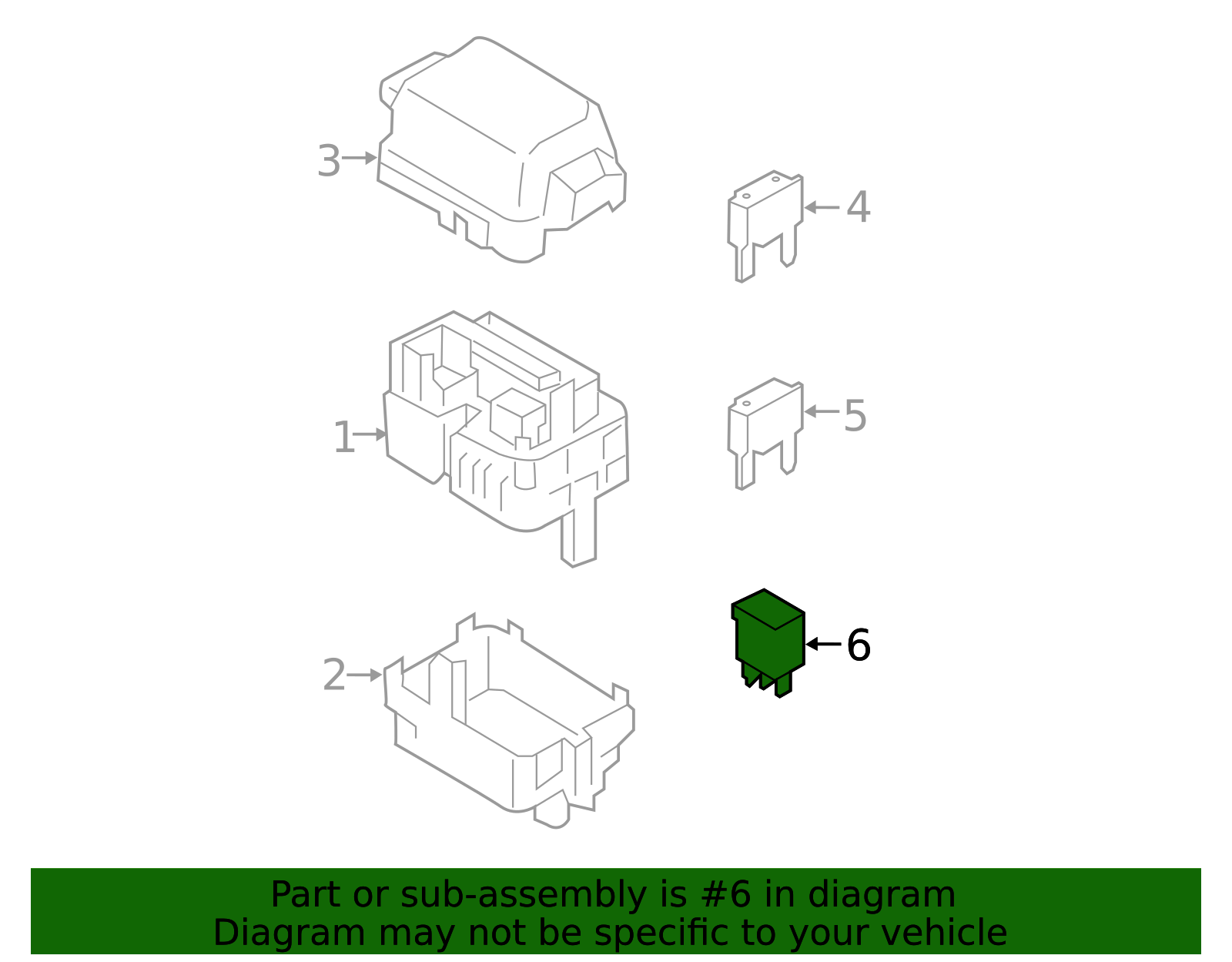 3

4

1

5

2

6

Part or sub-assembly is #6 in diagram
Diagram may not be specific to your vehicle